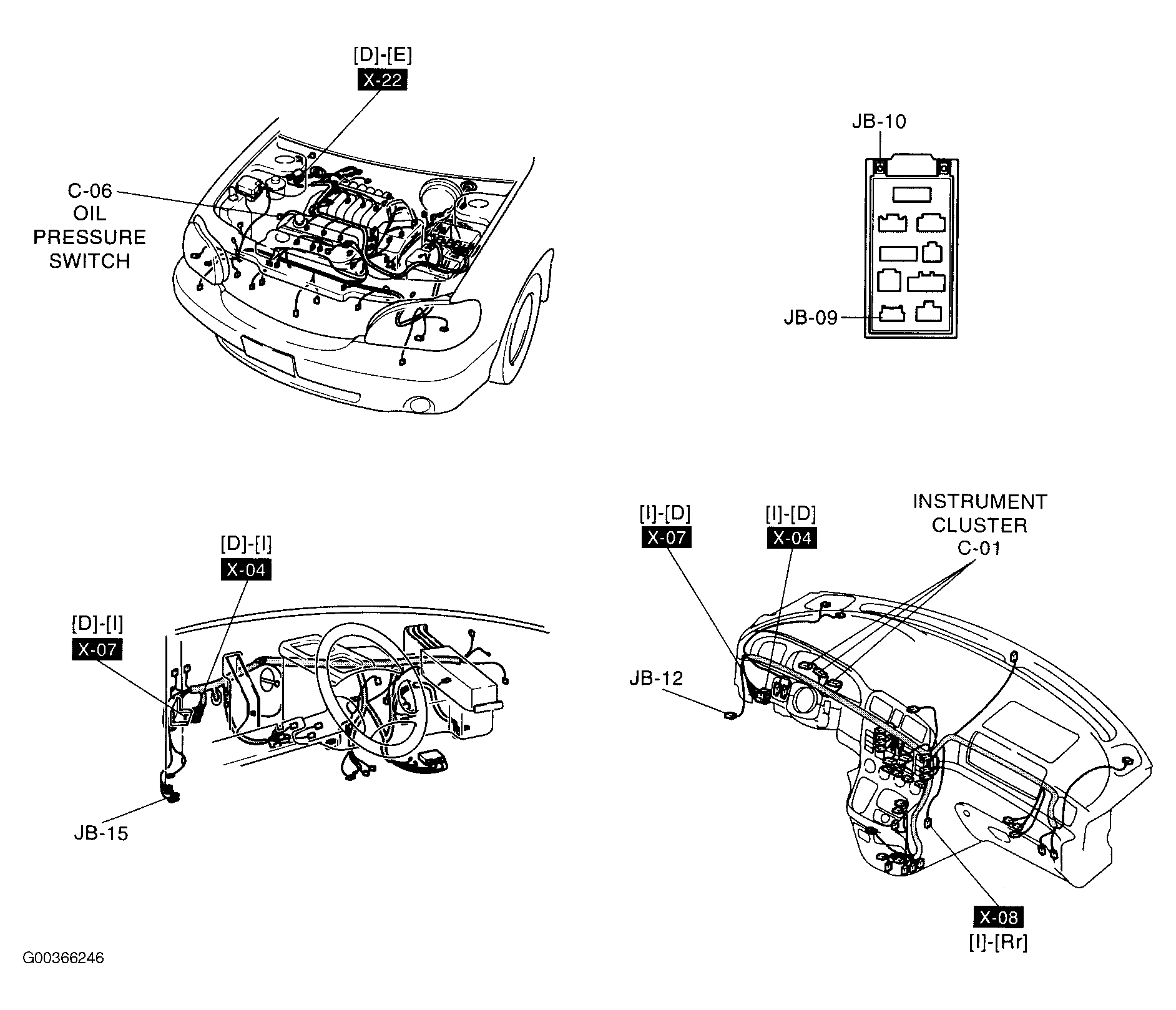 [D]-[E]
X-22

C-06
OIL
PRESSURE
SWITCH

JB-10

JB-09

[D]-[I]
X-04

[D]-[I]
X-07

JB-15

[I]-[D]
X-07

[I]-[D]
X-04

INSTRUMENT
CLUSTER
C-01

JB-12

X-08
[I]-[Rr]

G00366246