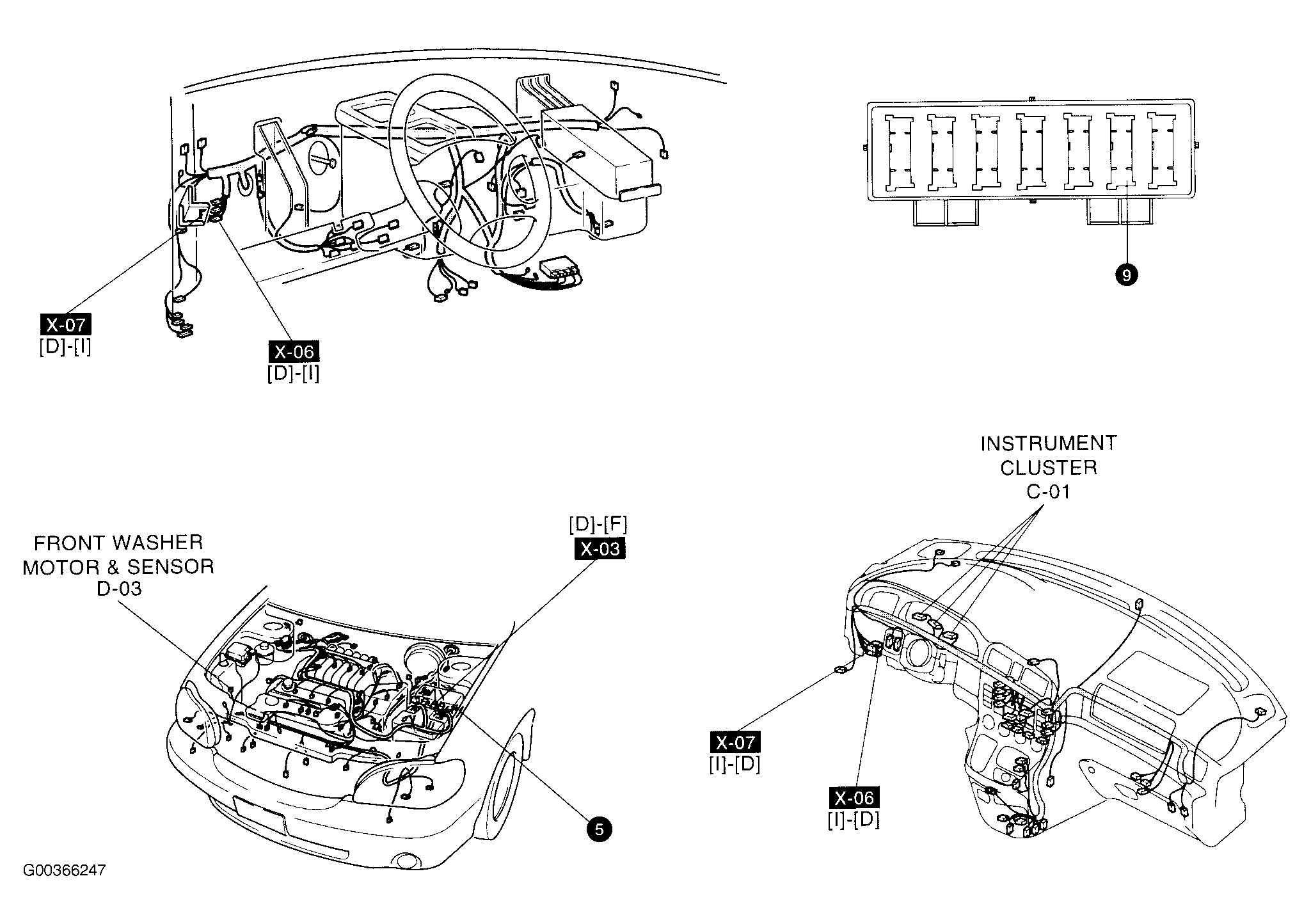 X-07
[D]-[I]

X-06
[D]-[I]

9

FRONT WASHER MOTOR & SENSOR D-03

[D]-[F]
X-03

5

INSTRUMENT CLUSTER C-01

X-07
[I]-[D]

X-06
[I]-[D]

G00366247