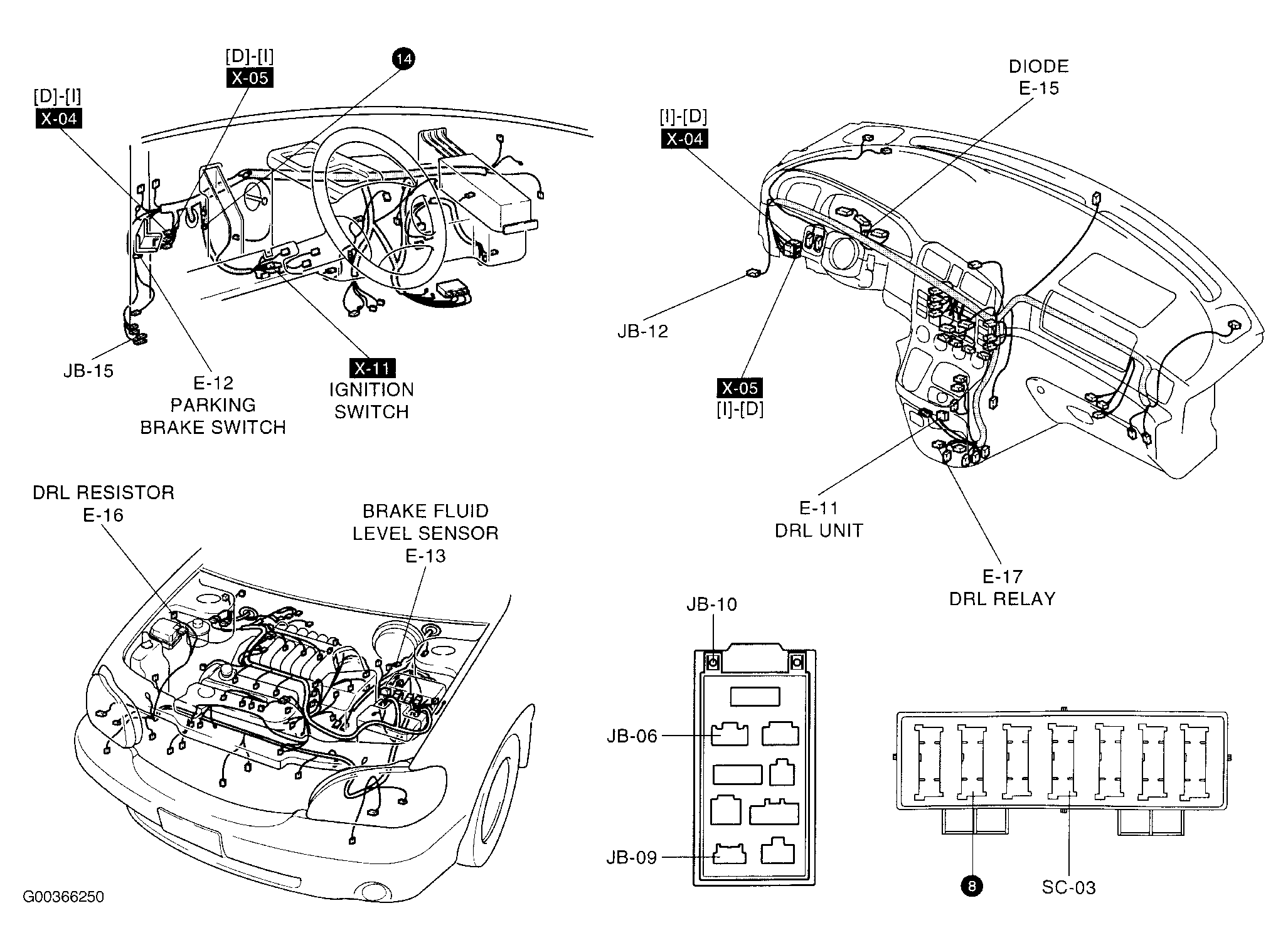 [D]-[I]
X-05

14

[D]-[I]
X-04

JB-15

E-12
PARKING
BRAKE SWITCH

X-11
IGNITION
SWITCH

DIODE
E-15

[I]-[D]
X-04

JB-12

X-05
[I]-[D]

E-11
DRL UNIT

E-17
DRL RELAY

DRL RESISTOR
E-16

BRAKE FLUID
LEVEL SENSOR
E-13

JB-10

JB-06

JB-09

8

SC-03

G00366250