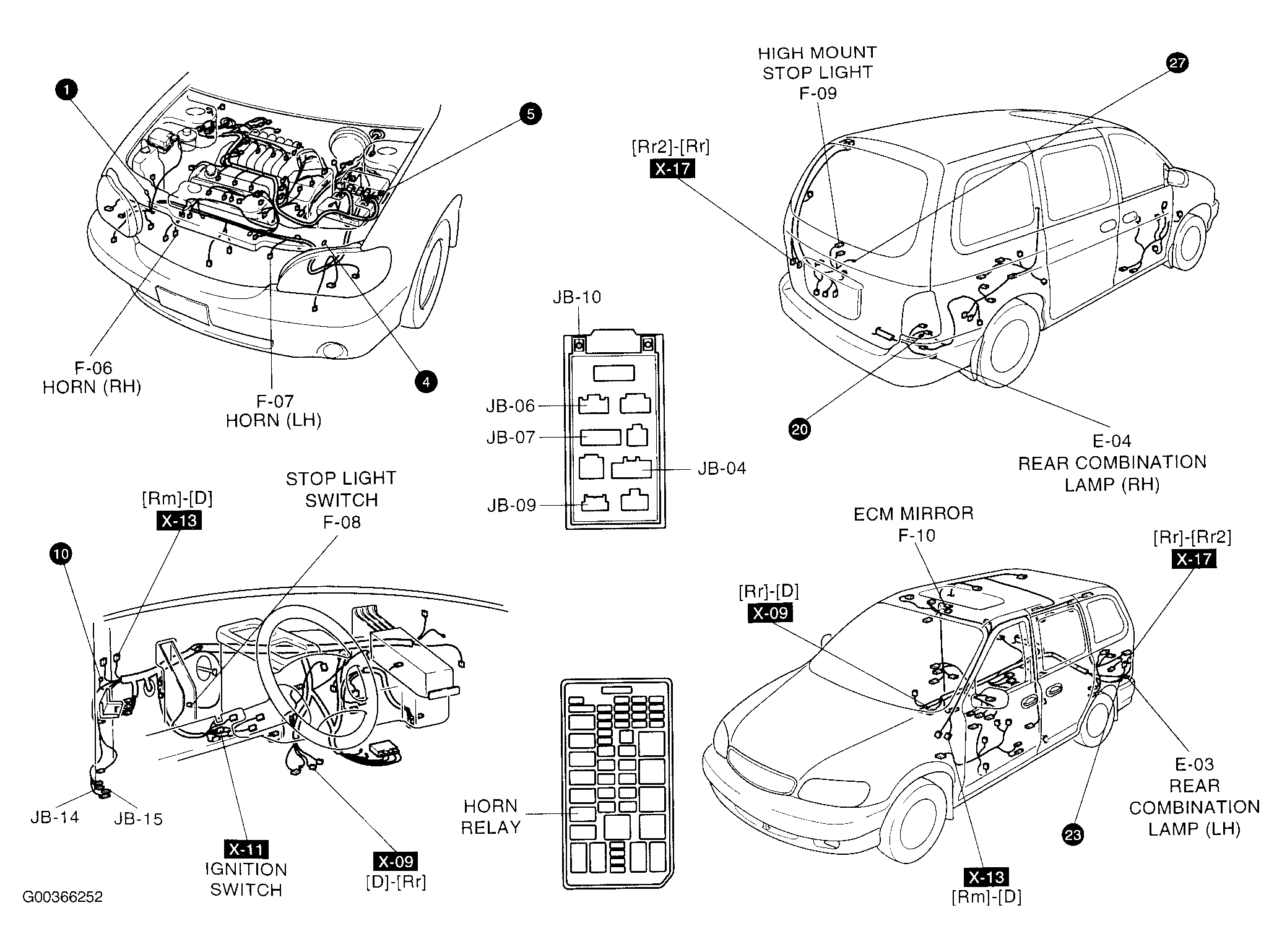 1

5

F-06
HORN (RH)

F-07
HORN (LH)

4

HIGH MOUNT
STOP LIGHT
F-09

27

[Rr2]-[Rr]
X-17

20

E-04
REAR COMBINATION
LAMP (RH)

JB-10

JB-06

JB-07

JB-04

JB-09

[Rm]-[D]
X-13

STOP LIGHT
SWITCH
F-08

10

JB-14

JB-15

X-11
IGNITION
SWITCH

X-09
[D]-[Rr]

HORN
RELAY

ECM MIRROR
F-10

[Rr]-[D]
X-09

[Rr]-[Rr2]
X-17

E-03
REAR
COMBINATION
LAMP (LH)

23

X-13
[Rm]-[D]

G00366252