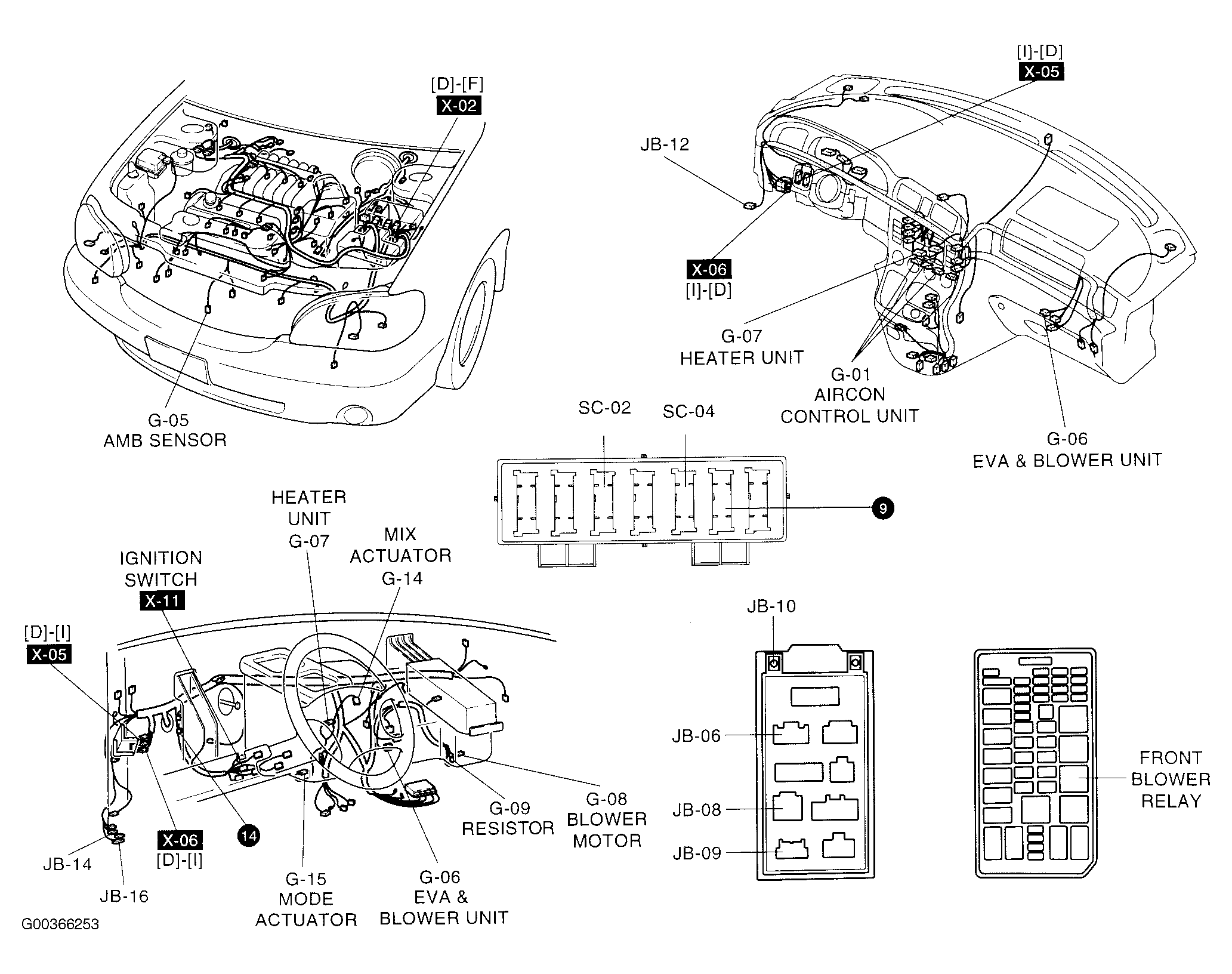 [D]-[F]
X-02

G-05
AMB SENSOR

[I]-[D]
X-05

JB-12

X-06
[I]-[D]

G-07
HEATER UNIT

G-01
AIRCON
CONTROL UNIT

G-06
EVA & BLOWER UNIT

SC-02

SC-04

9

HEATER
UNIT
G-07

MIX
ACTUATOR
G-14

IGNITION
SWITCH
X-11

[D]-[I]
X-05

X-06
[D]-[I]

14

JB-14

JB-16

G-15
MODE
ACTUATOR

G-06
EVA &
BLOWER UNIT

G-09
RESISTOR

G-08
BLOWER
MOTOR

JB-10

JB-06

JB-08

JB-09

FRONT
BLOWER
RELAY

G00366253