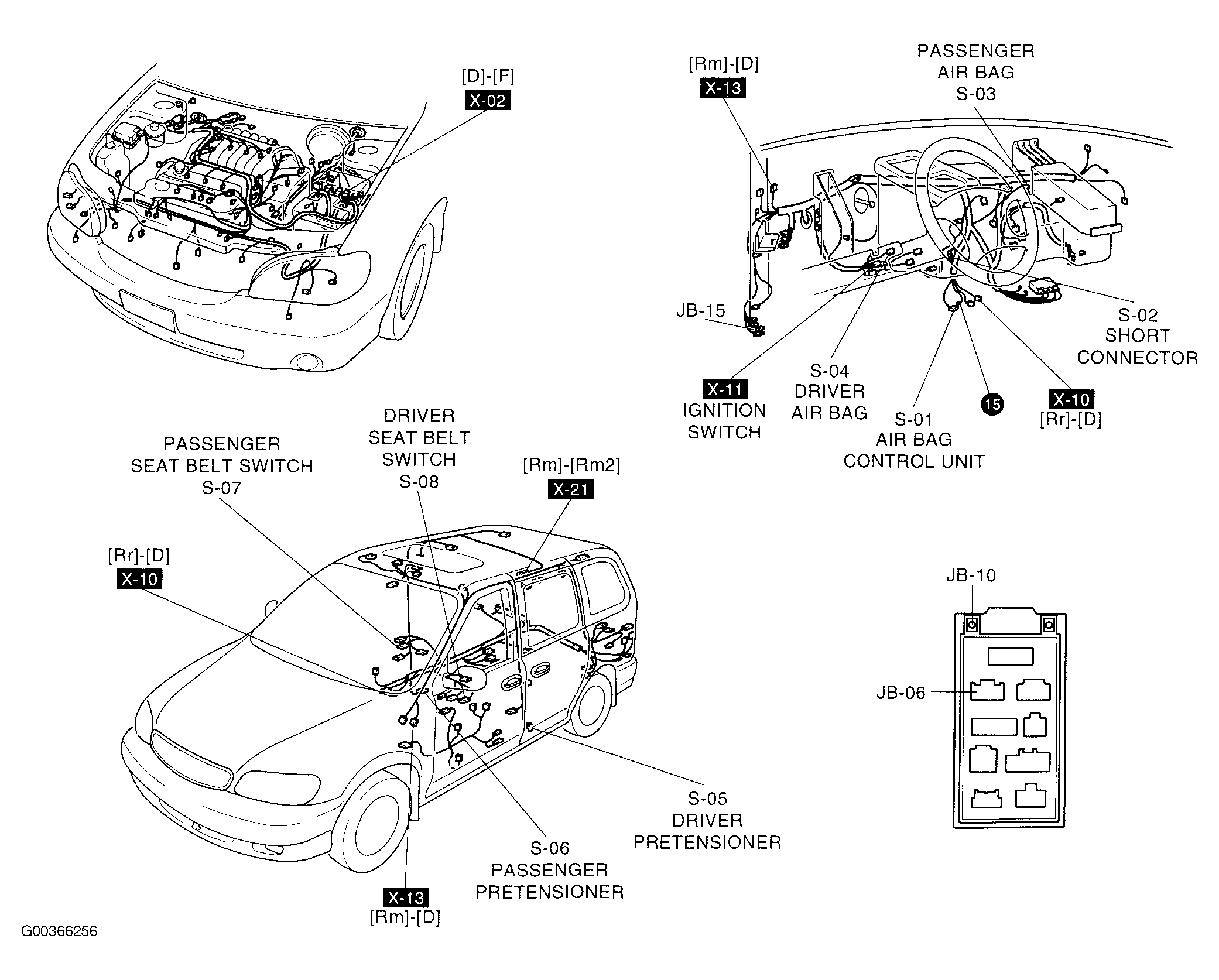 [D]-[F]
X-02

[Rm]-[D]
X-13

PASSENGER
AIR BAG
S-03

JB-15

S-02
SHORT
CONNECTOR

X-11
IGNITION
SWITCH

S-04
DRIVER
AIR BAG

S-01
AIR BAG
CONTROL UNIT

15

X-10
[Rr]-[D]

PASSENGER
SEAT BELT SWITCH
S-07

DRIVER
SEAT BELT
SWITCH
S-08

[Rm]-[Rm2]
X-21

[Rr]-[D]
X-10

JB-10

JB-06

S-05
DRIVER
PRETENSIONER

S-06
PASSENGER
PRETENSIONER

X-13
[Rm]-[D]

G00366256