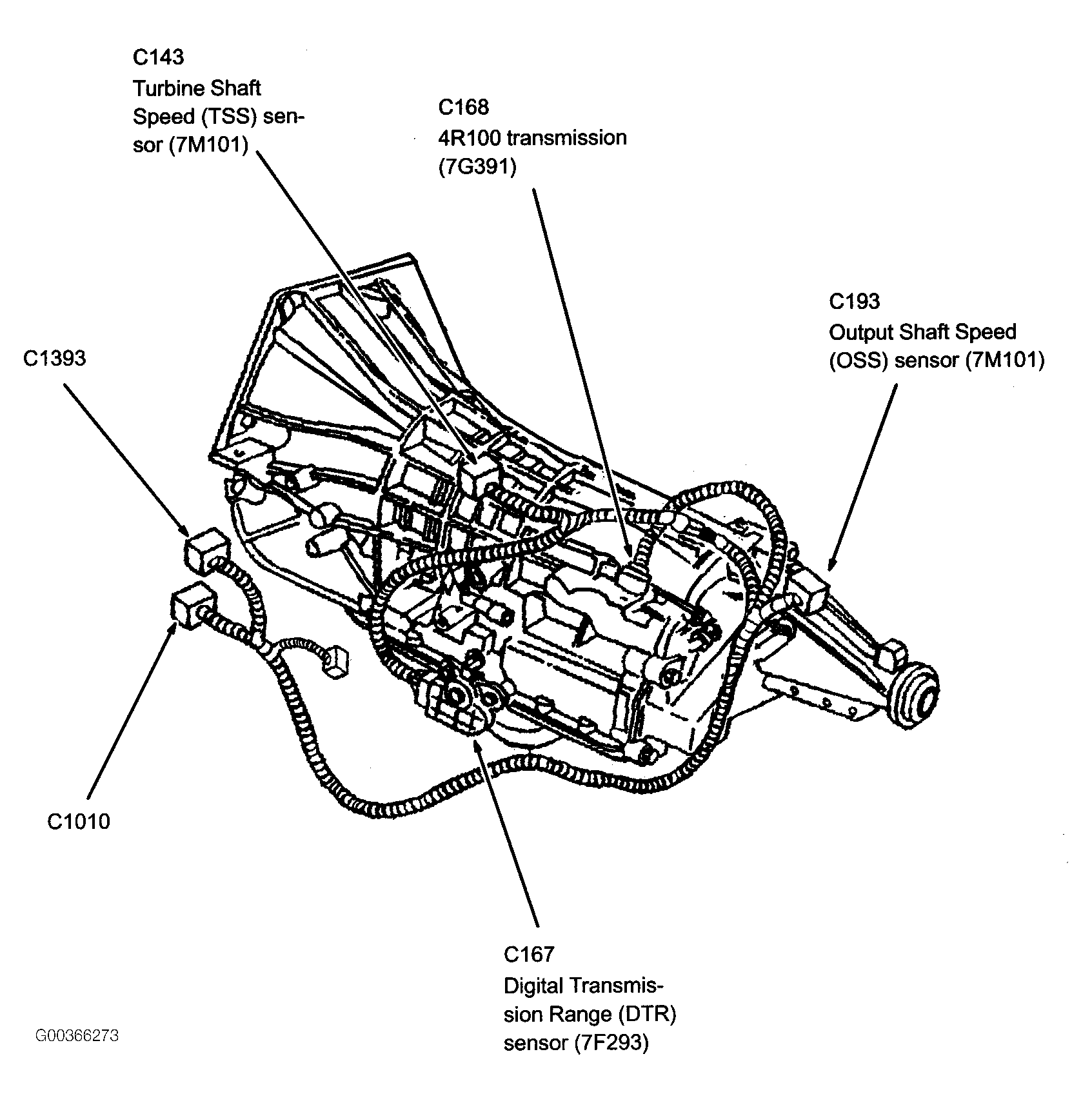 C143
Turbine Shaft Speed (TSS) sensor (7M101)

C168
4R100 transmission (7G391)

C193
Output Shaft Speed (OSS) sensor (7M101)

C1393

C1010

C167
Digital Transmission Range (DTR) sensor (7F293)

G00366273