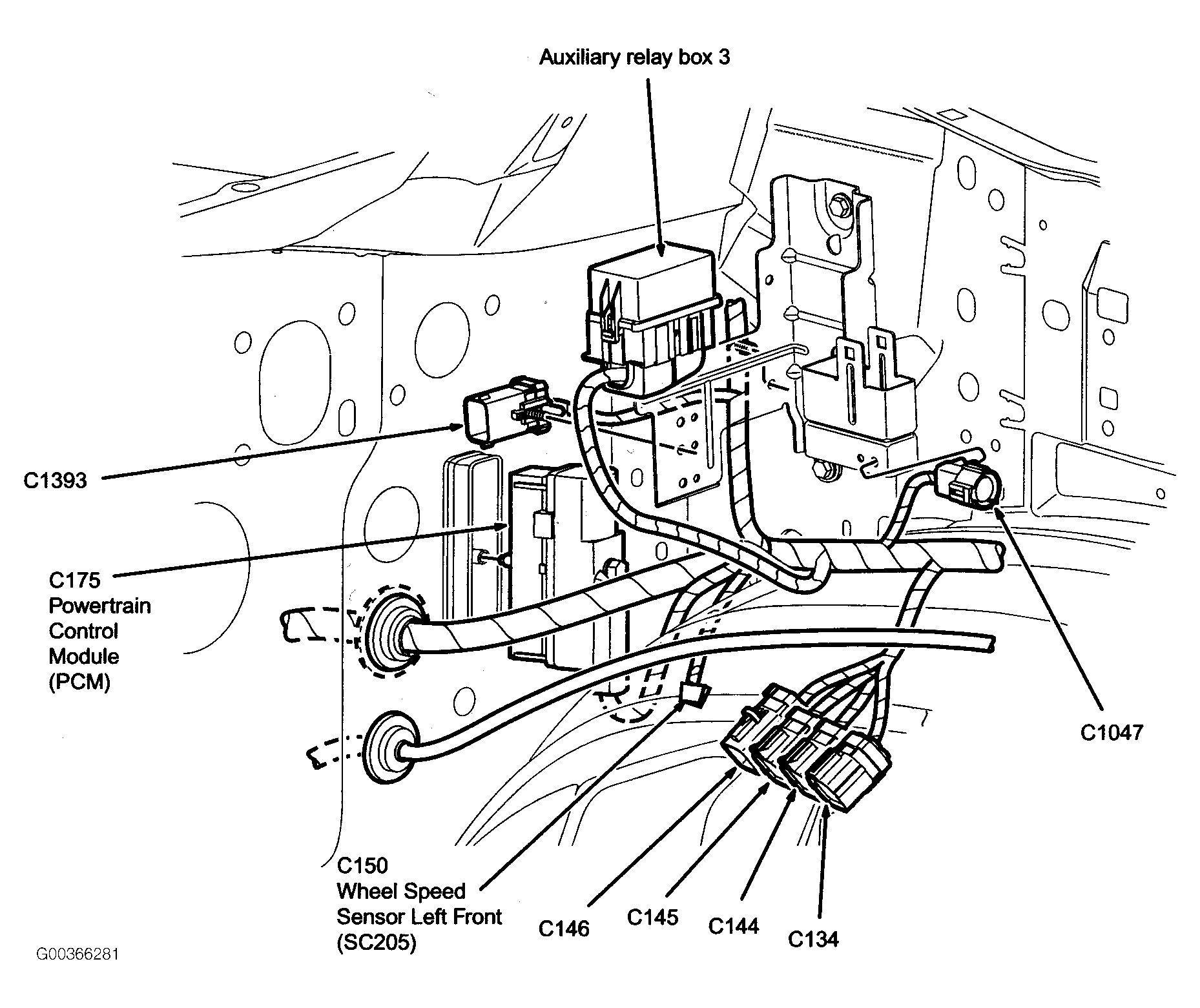 Auxiliary relay box 3

C1393

C175
Powertrain
Control
Module
(PCM)

C1047

C150
Wheel Speed
Sensor Left Front
(SC205)

C146

C145

C144

C134

G00366281