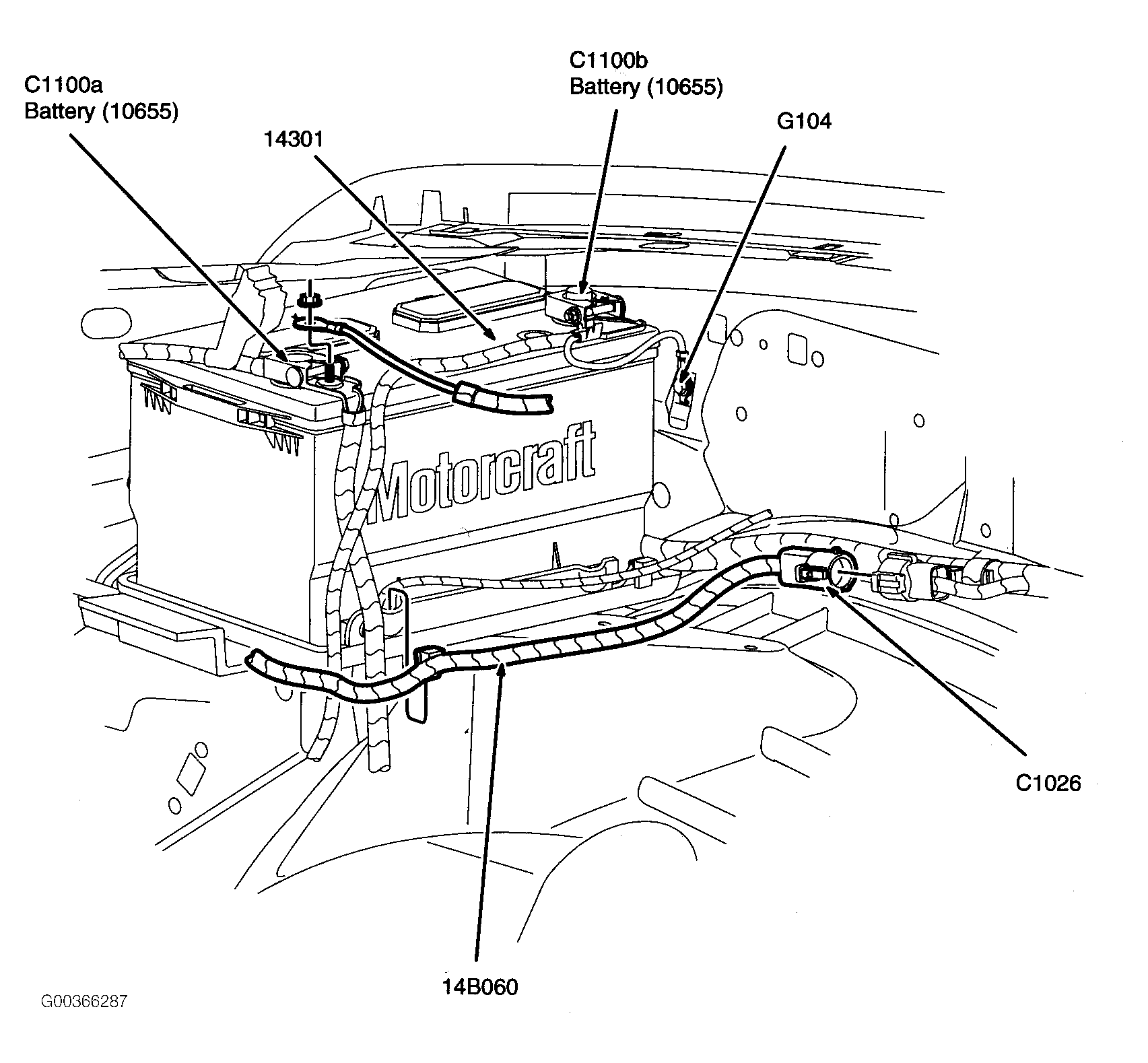 C1100a
Battery (10655)

14301

C1100b
Battery (10655)

G104

Motorcraft

C1026

14B060

G00366287