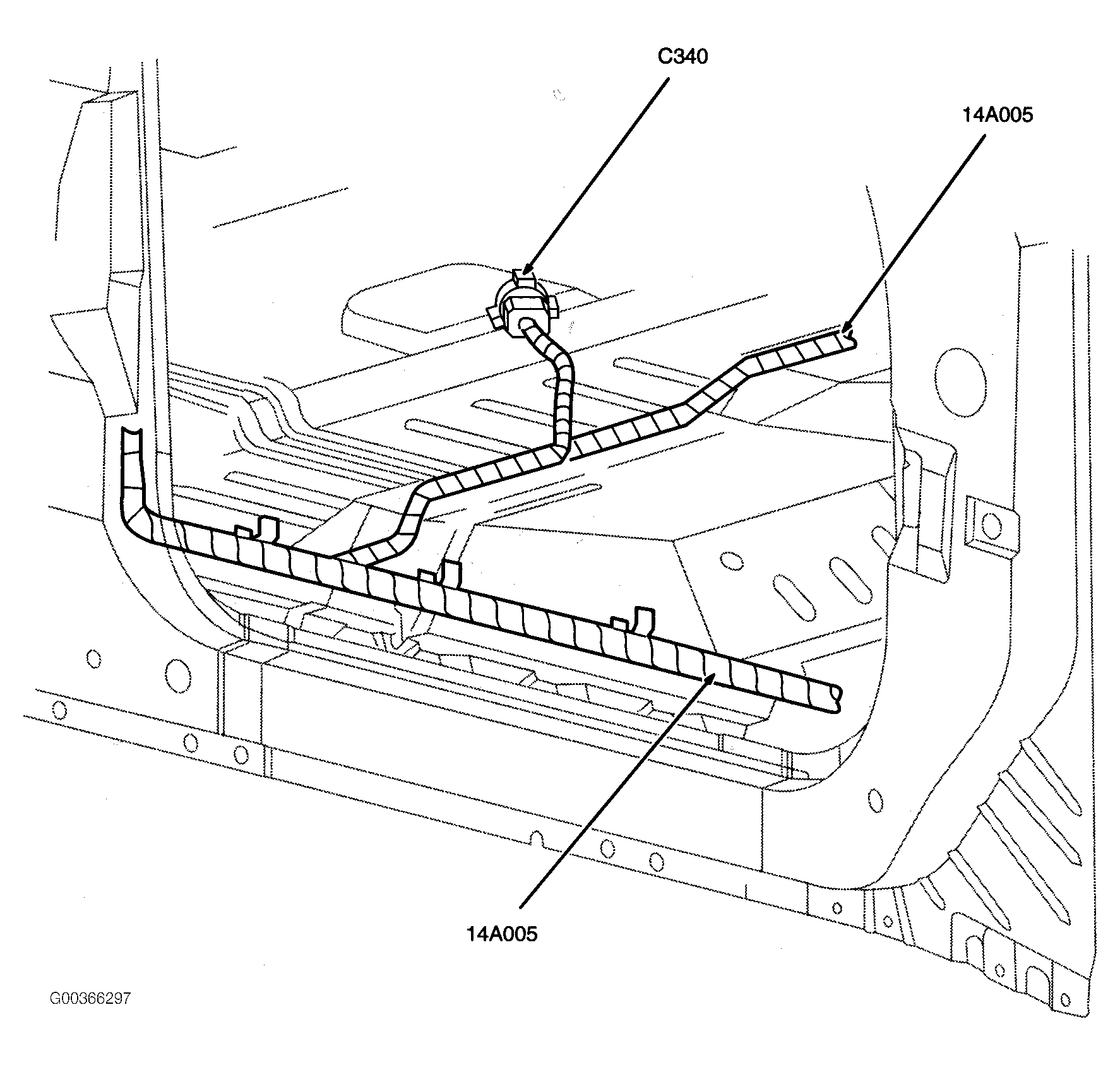 C340

14A005

14A005

G00366297