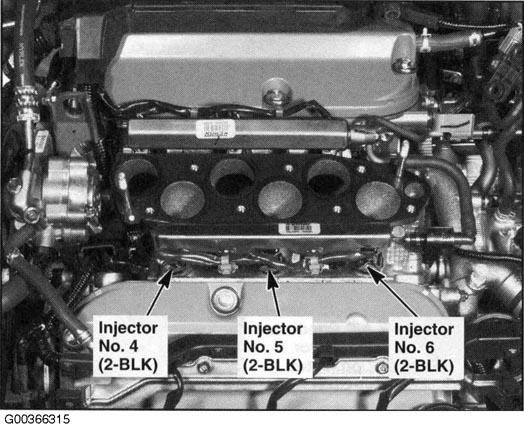 Injector No. 4 (2-BLK)

Injector No. 5 (2-BLK)

Injector No. 6 (2-BLK)

G00366315