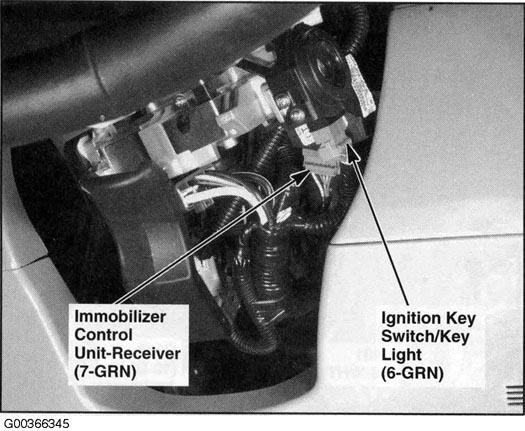 Immobilizer Control Unit-Receiver (7-GRN)

Ignition Key Switch/Key Light (6-GRN)

G00366345