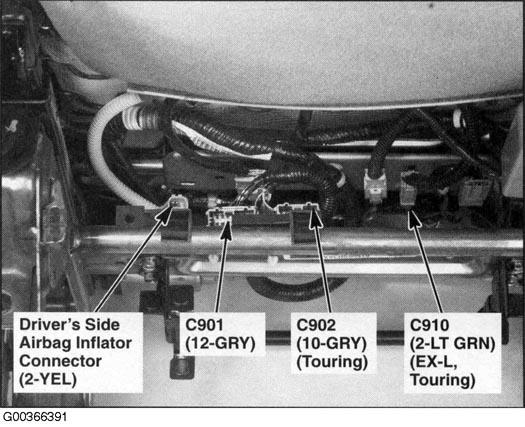 Driver's Side Airbag Inflator Connector (2-YEL)

C901 (12-GRY)

C902 (10-GRY) (Touring)

C910 (2-LT GRN) (EX-L, Touring)

G00366391