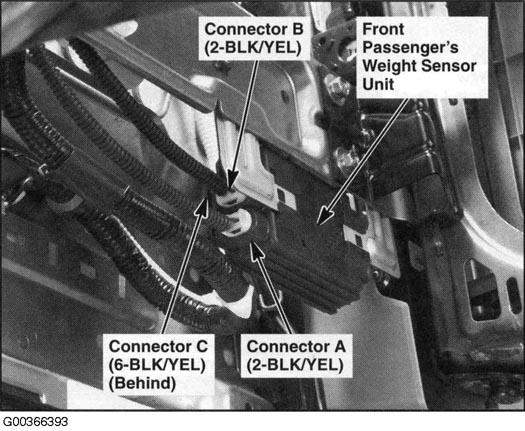 Connector B
(2-BLK/YEL)

Front
Passenger's
Weight Sensor
Unit

Connector C
(6-BLK/YEL)
(Behind)

Connector A
(2-BLK/YEL)

G00366393