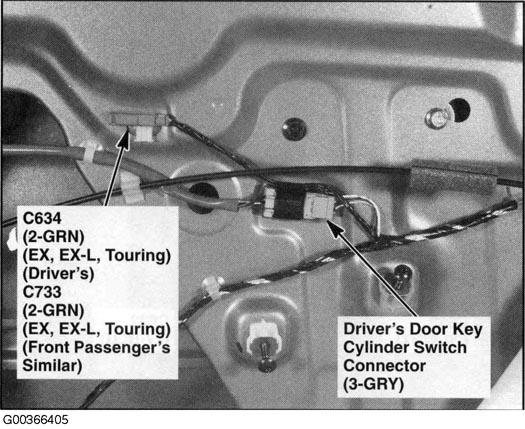 C634
(2-GRN)
(EX, EX-L, Touring)
(Driver's)
C733
(2-GRN)
(EX, EX-L, Touring)
(Front Passenger's
Similar)

Driver's Door Key
Cylinder Switch
Connector
(3-GRY)

G00366405