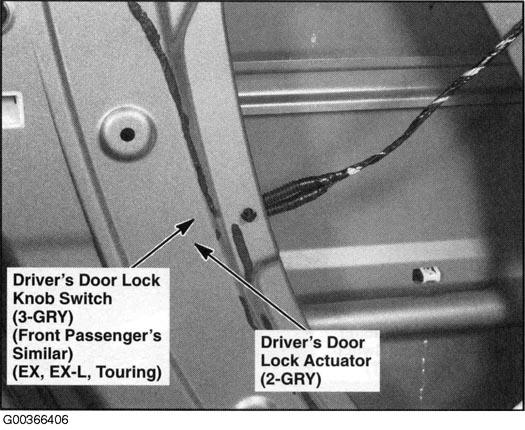 Driver's Door Lock Knob Switch (3-GRY) (Front Passenger's Similar) (EX, EX-L, Touring)

Driver's Door Lock Actuator (2-GRY)

G00366406