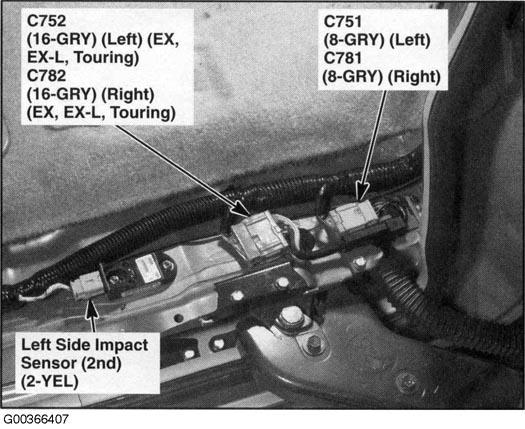 C752
(16-GRY) (Left) (EX, EX-L, Touring)
C782
(16-GRY) (Right)
(EX, EX-L, Touring)

C751
(8-GRY) (Left)
C781
(8-GRY) (Right)

Left Side Impact Sensor (2nd)
(2-YEL)

G00366407