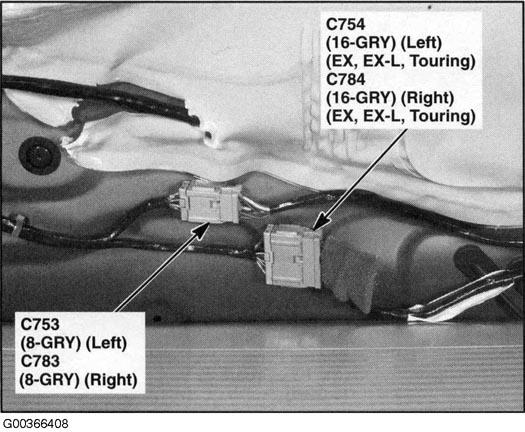 C754
(16-GRY) (Left)
(EX, EX-L, Touring)
C784
(16-GRY) (Right)
(EX, EX-L, Touring)

C753
(8-GRY) (Left)
C783
(8-GRY) (Right)

G00366408