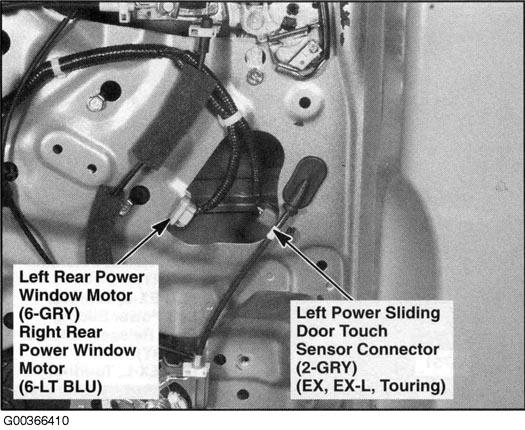 Left Rear Power Window Motor (6-GRY)
Right Rear Power Window Motor (6-LT BLU)

Left Power Sliding Door Touch Sensor Connector (2-GRY) (EX, EX-L, Touring)

G00366410