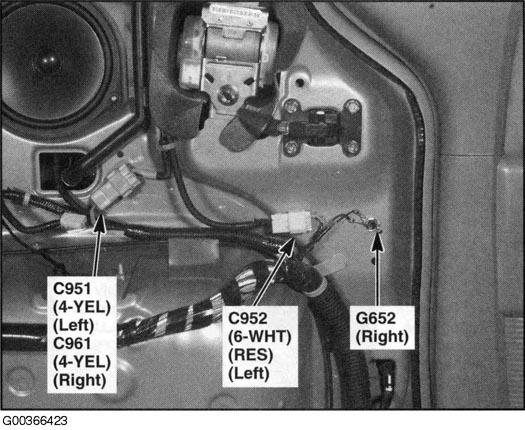 C951
(4-YEL)
(Left)
C961
(4-YEL)
(Right)

C952
(6-WHT)
(RES)
(Left)

G652
(Right)

G00366423