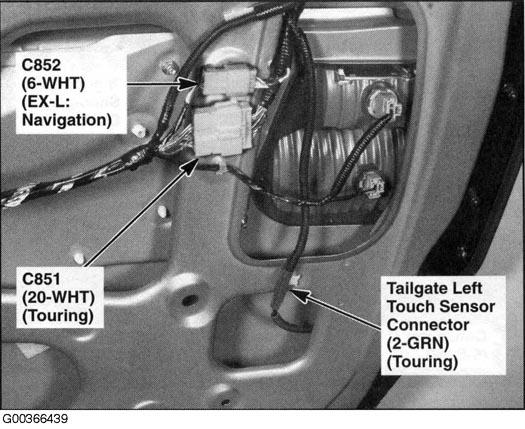 C852
(6-WHT)
(EX-L:
Navigation)

C851
(20-WHT)
(Touring)

Tailgate Left
Touch Sensor
Connector
(2-GRN)
(Touring)

G00366439