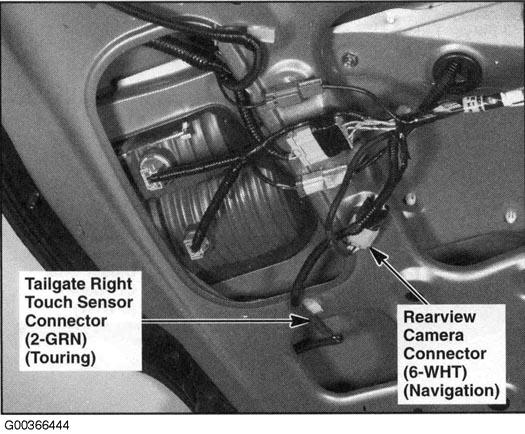 Tailgate Right Touch Sensor Connector (2-GRN) (Touring)

Rearview Camera Connector (6-WHT) (Navigation)

G00366444