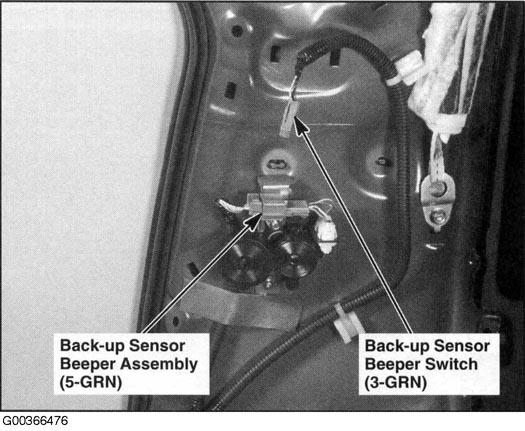 Back-up Sensor Beeper Assembly (5-GRN)

Back-up Sensor Beeper Switch (3-GRN)

G00366476