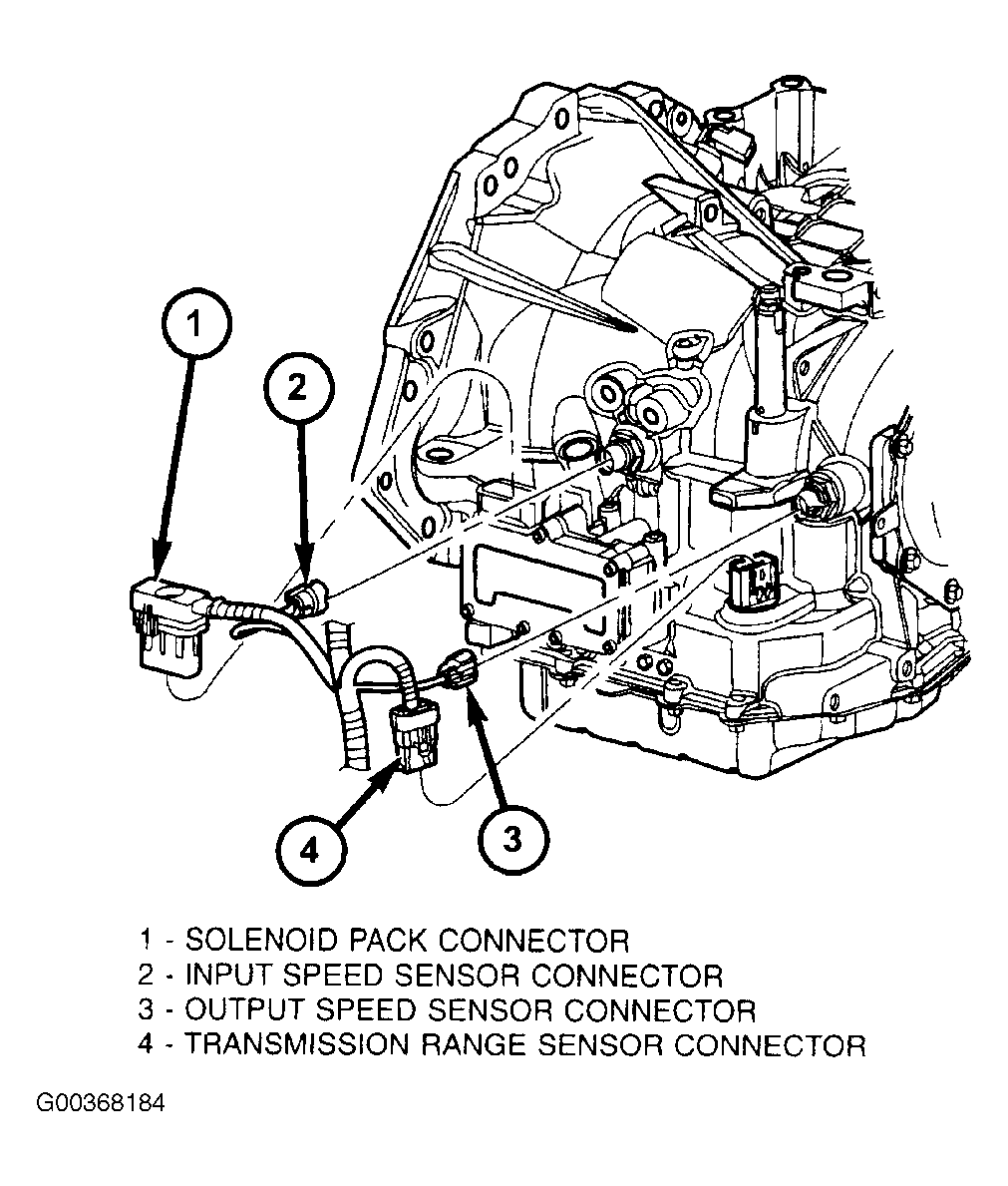 1
2
4
3

1 - SOLENOID PACK CONNECTOR
2 - INPUT SPEED SENSOR CONNECTOR
3 - OUTPUT SPEED SENSOR CONNECTOR
4 - TRANSMISSION RANGE SENSOR CONNECTOR

G00368184