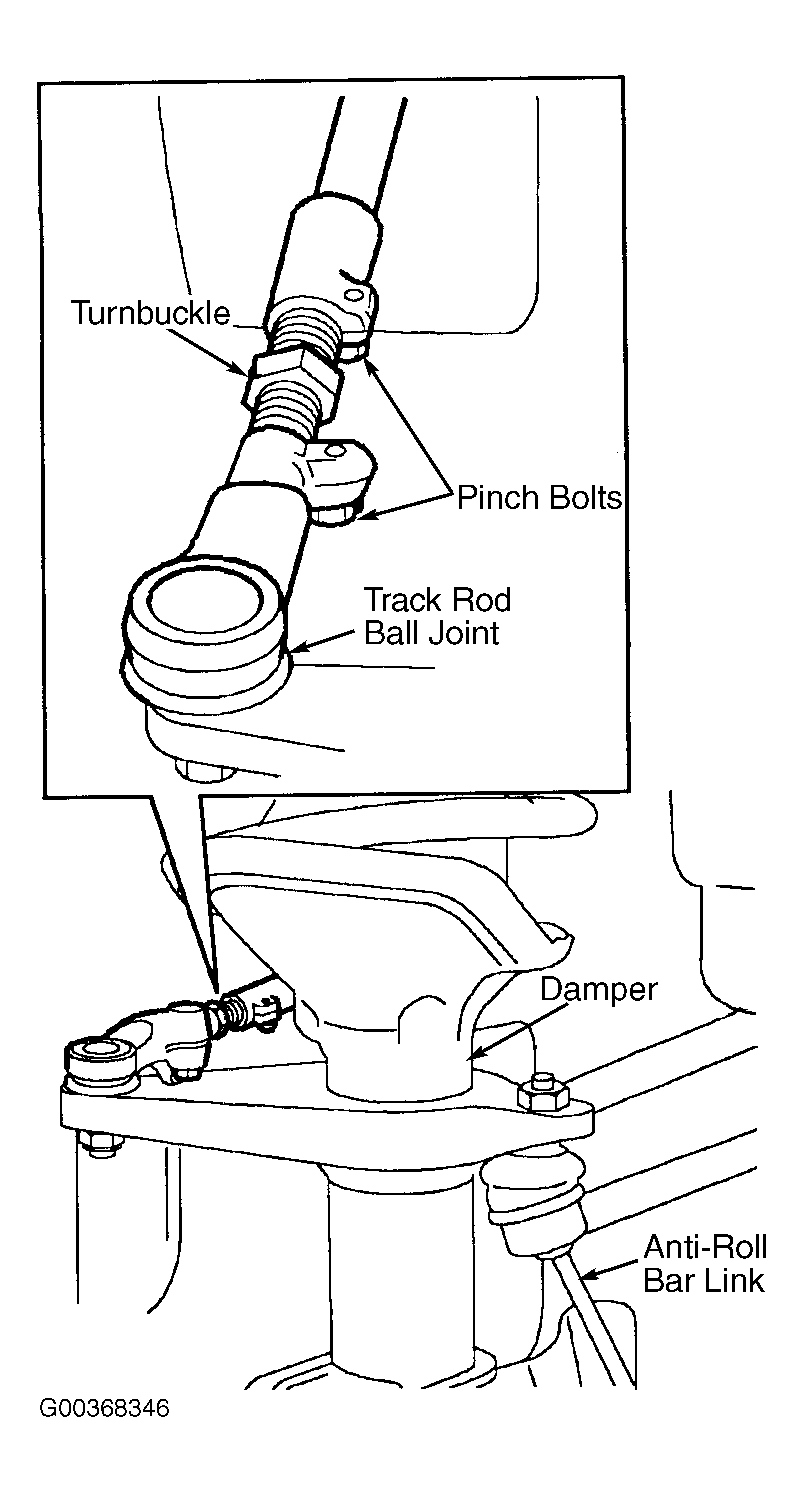 Turnbuckle

Pinch Bolts

Track Rod
Ball Joint

Damper

Anti-Roll
Bar Link

G00368346