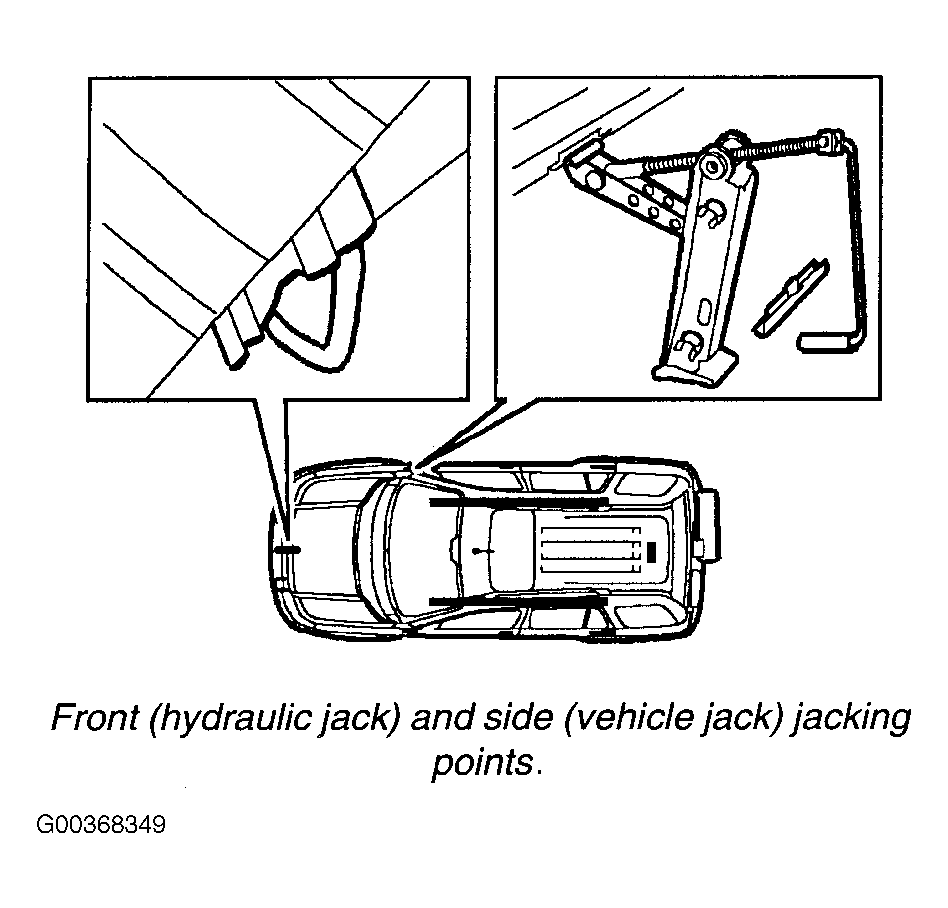 Front (hydraulic jack) and side (vehicle jack) jacking points.

G00368349