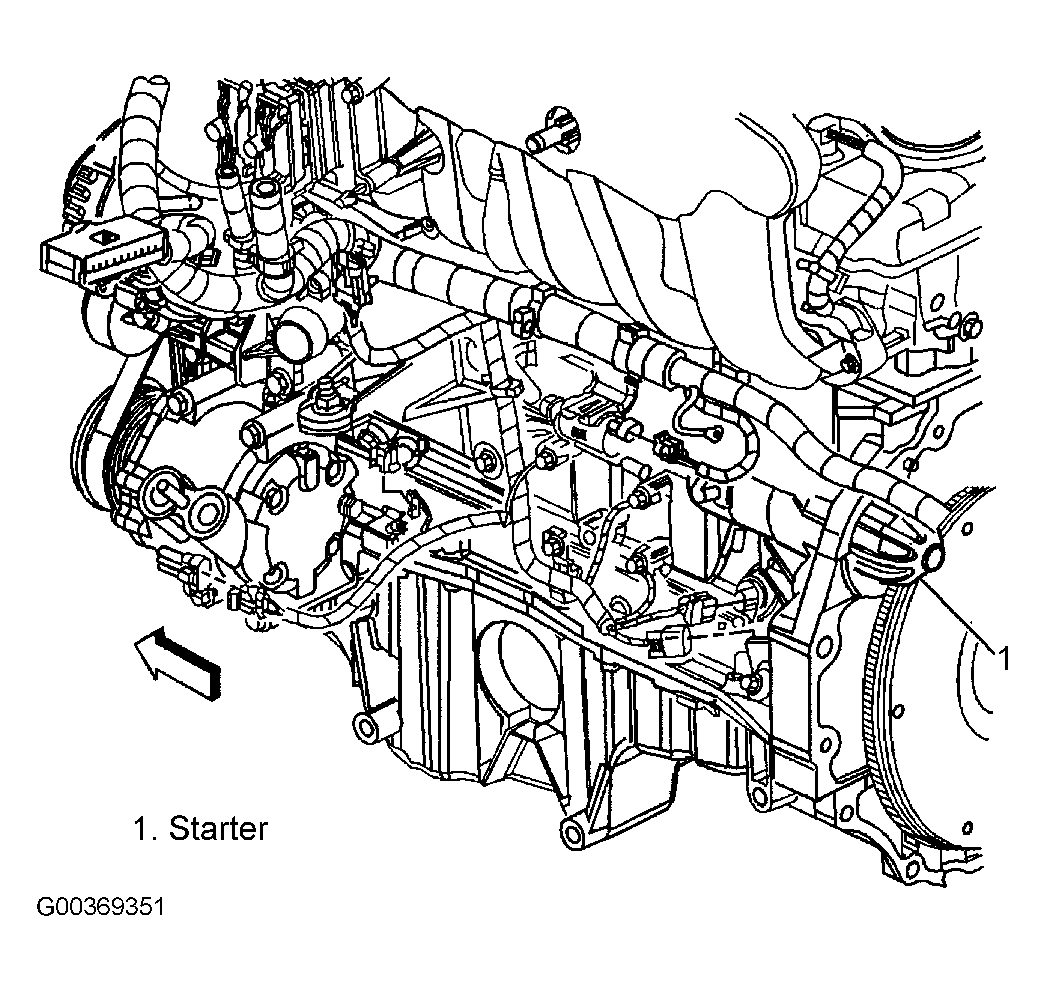 1

1. Starter

G00369351