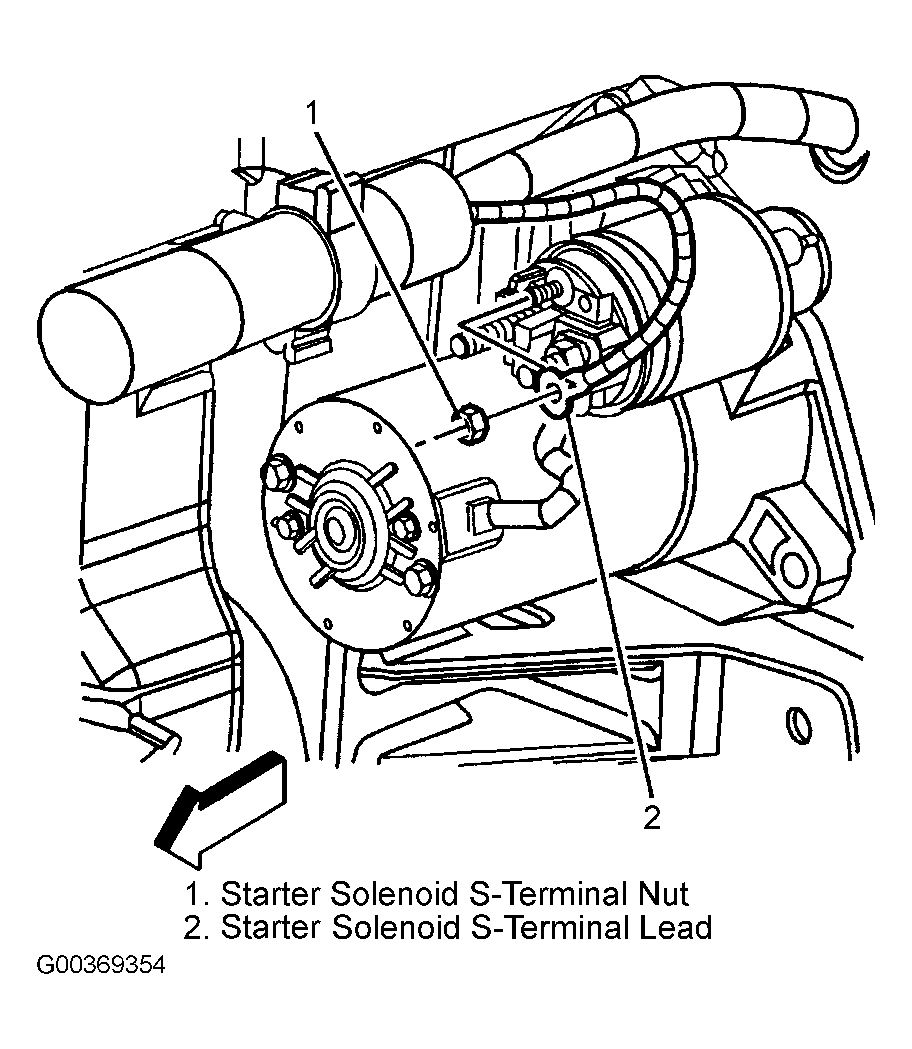 1

2

1. Starter Solenoid S-Terminal Nut
2. Starter Solenoid S-Terminal Lead

G00369354