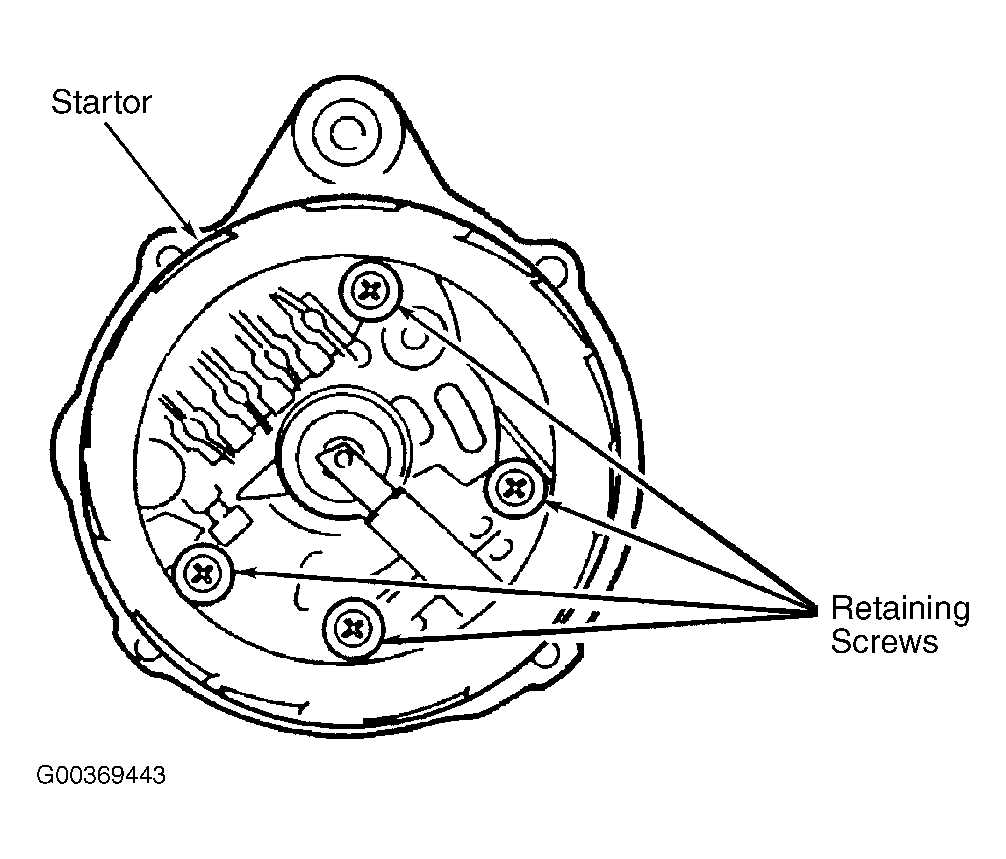 Startor

Retaining Screws

G00369443