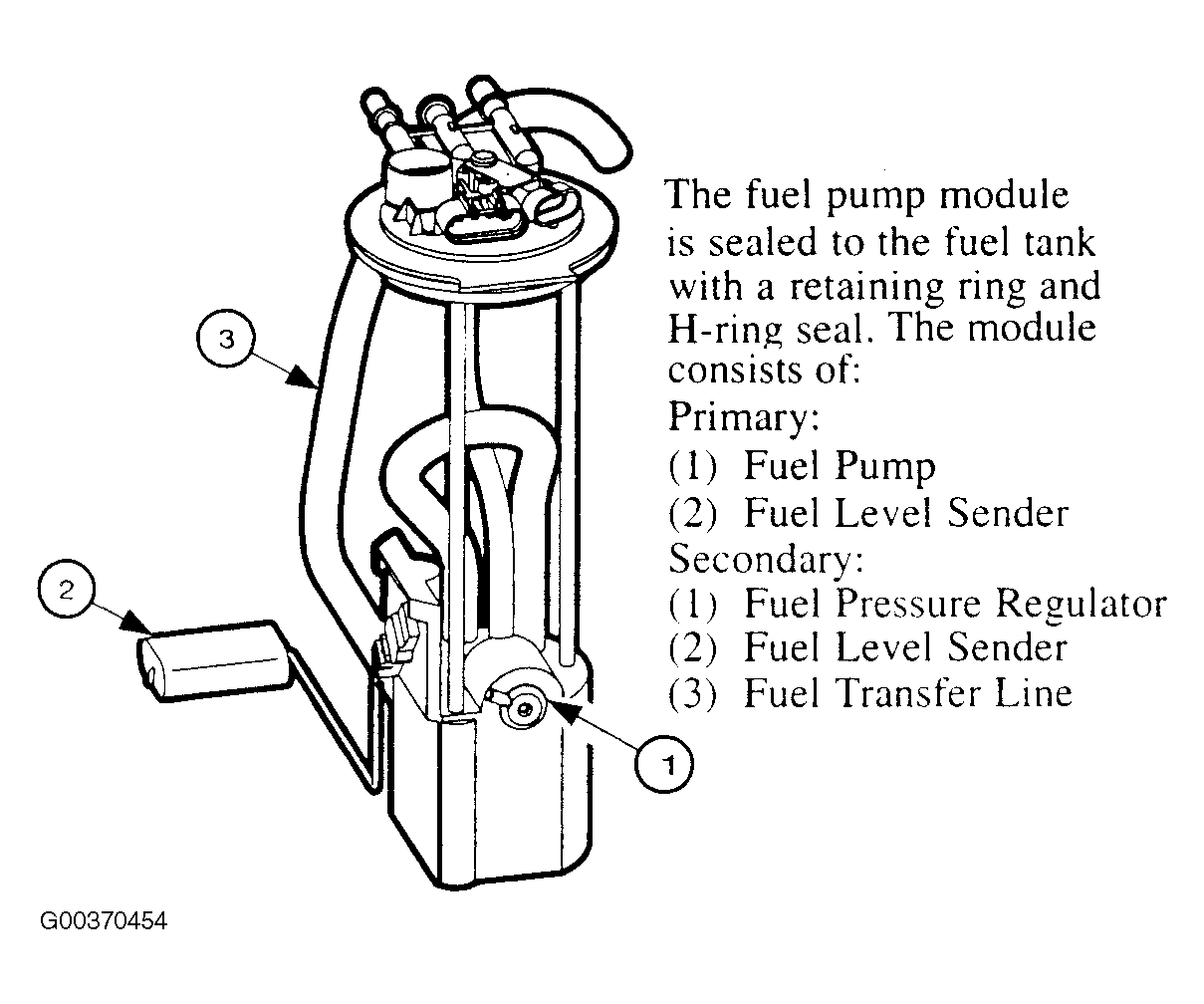 3

2

1

The fuel pump module is sealed to the fuel tank with a retaining ring and H-ring seal. The module consists of:
Primary:
(1) Fuel Pump
(2) Fuel Level Sender
Secondary:
(1) Fuel Pressure Regulator
(2) Fuel Level Sender
(3) Fuel Transfer Line

G00370454