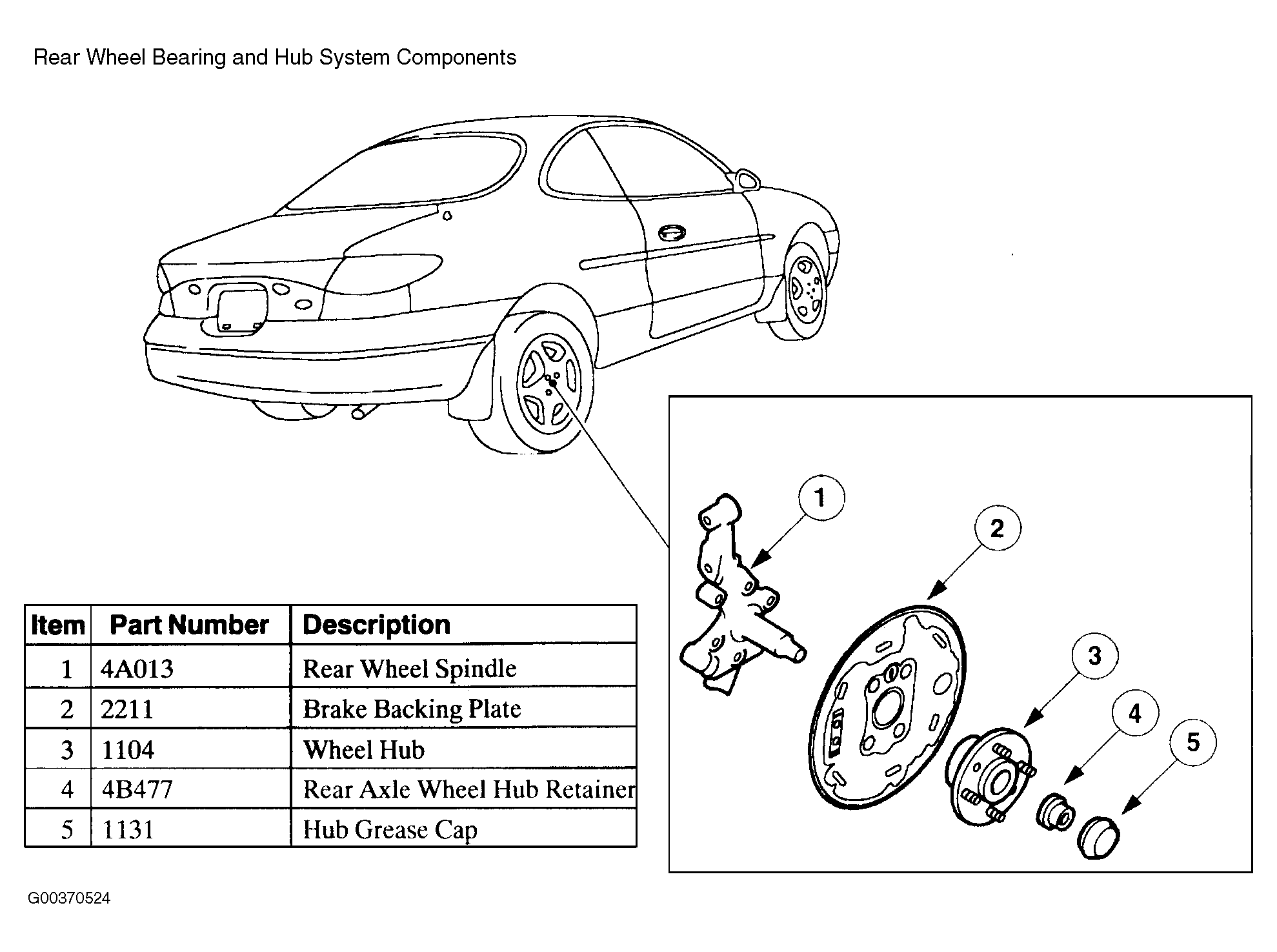 Rear Wheel Bearing and Hub System Components

1

2

3

4

5

| Item | Part Number | Description |
|---|---|---|
| 1 | 4A013 | Rear Wheel Spindle |
| 2 | 2211 | Brake Backing Plate |
| 3 | 1104 | Wheel Hub |
| 4 | 4B477 | Rear Axle Wheel Hub Retainer |
| 5 | 1131 | Hub Grease Cap |

G00370524