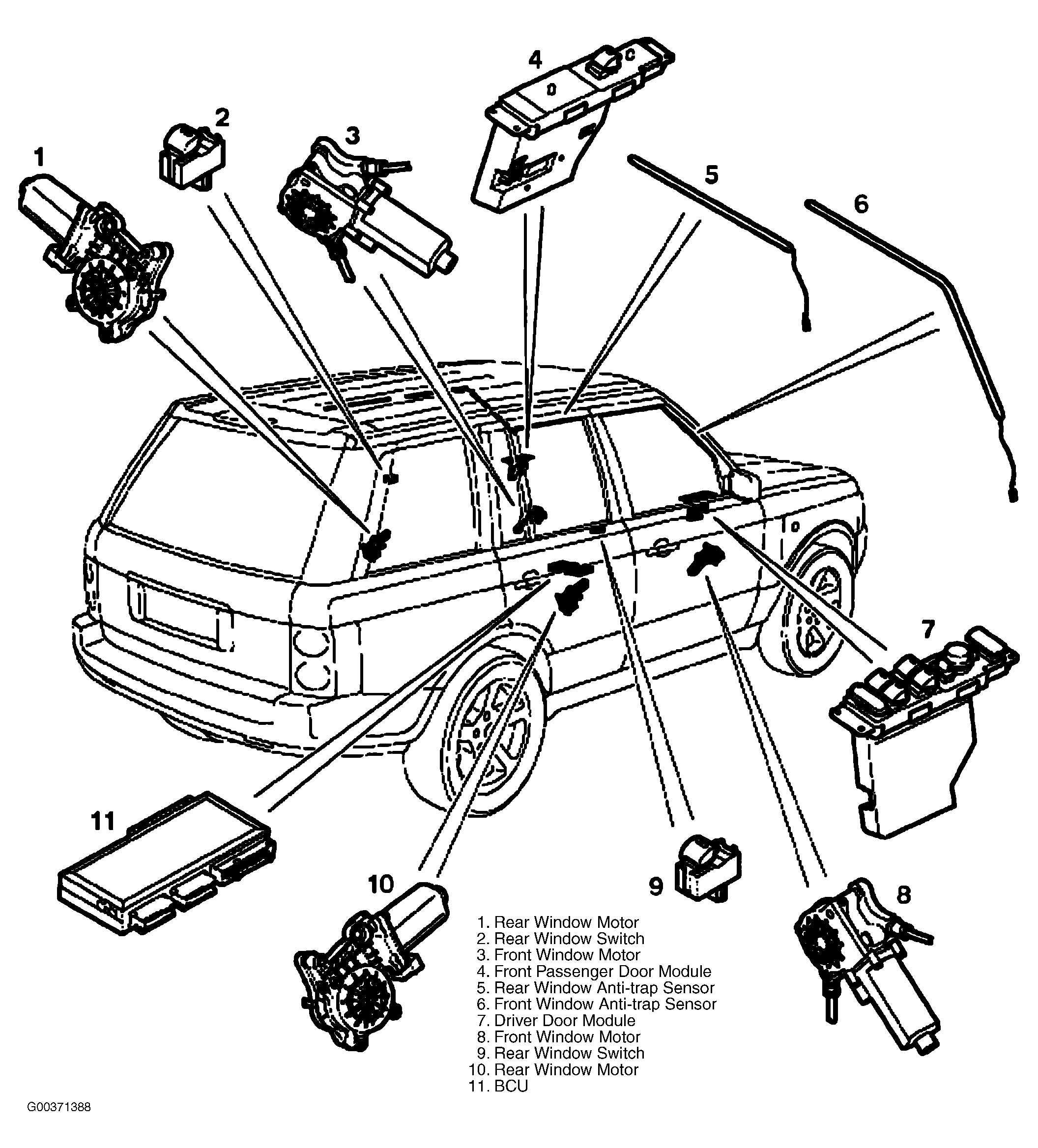 4

2

3

1

5

6

7

11

10

9

8

1. Rear Window Motor
2. Rear Window Switch
3. Front Window Motor
4. Front Passenger Door Module
5. Rear Window Anti-trap Sensor
6. Front Window Anti-trap Sensor
7. Driver Door Module
8. Front Window Motor
9. Rear Window Switch
10. Rear Window Motor
11. BCU

G00371388