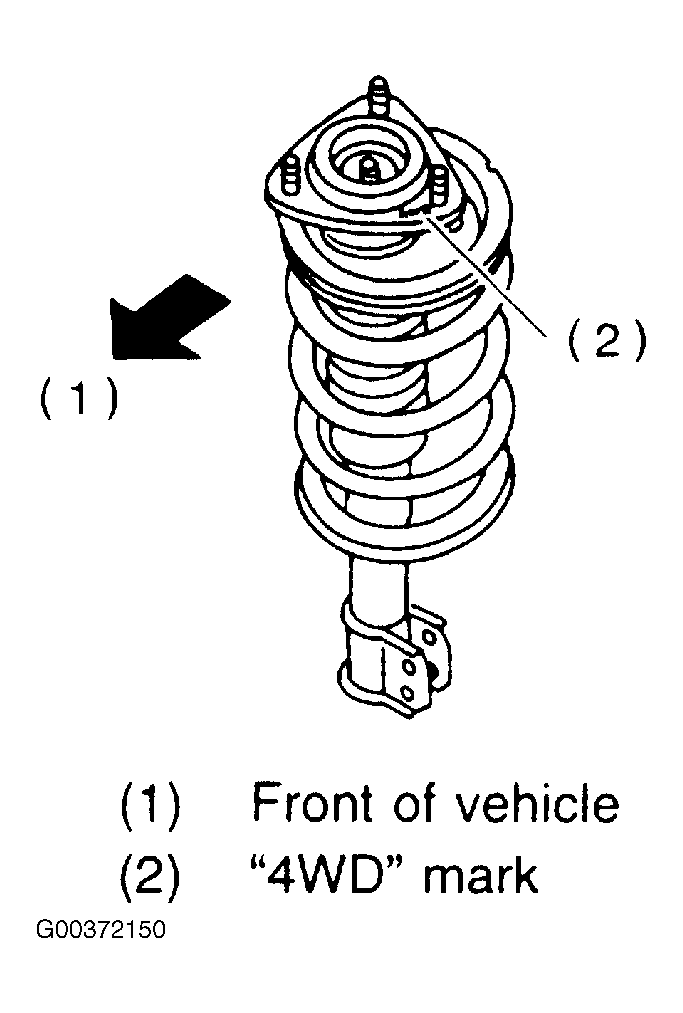 (2)

(1)

(1) Front of vehicle
(2) “4WD” mark

G00372150