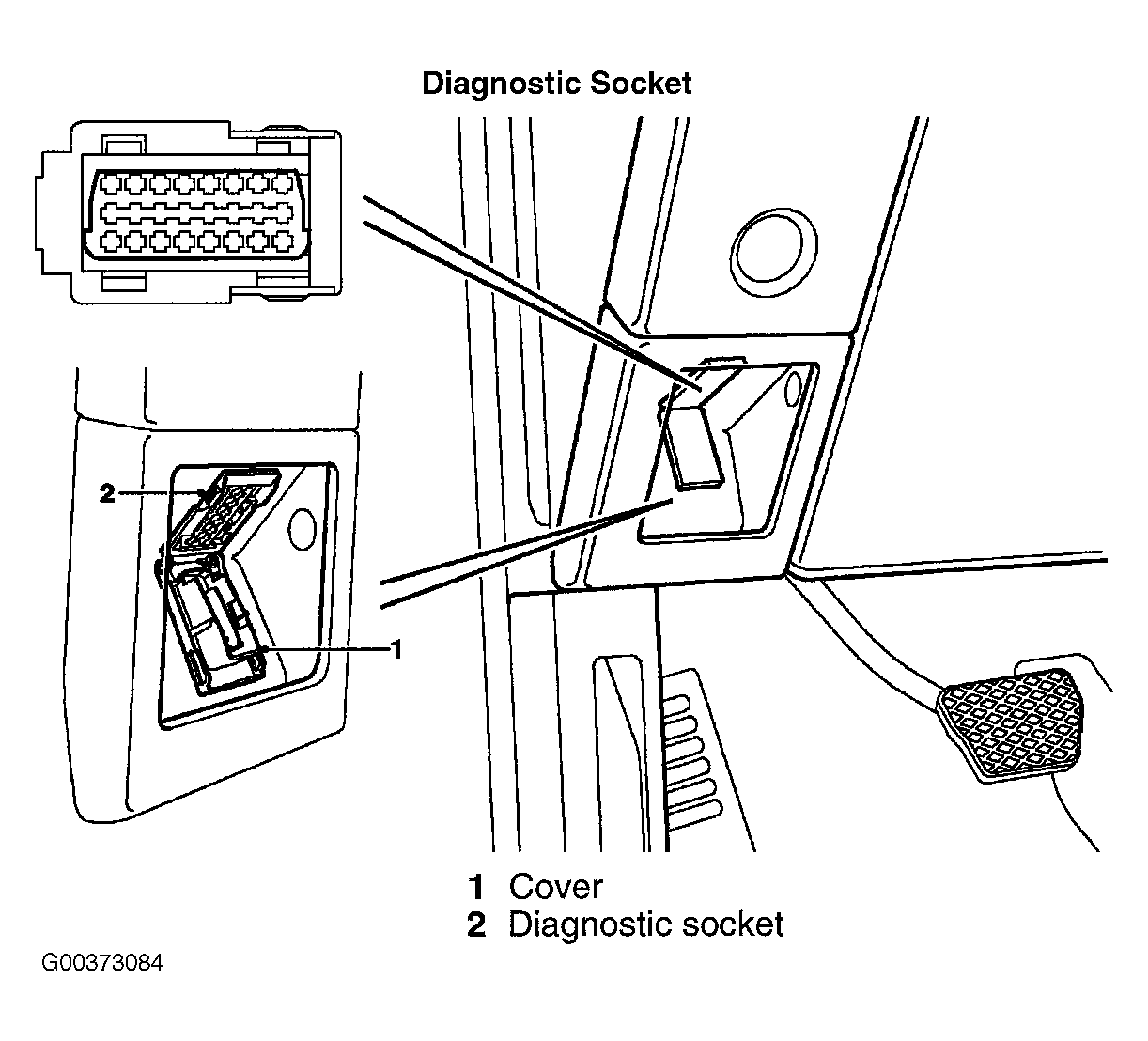 Diagnostic Socket

2

1

1 Cover
2 Diagnostic socket

G00373084