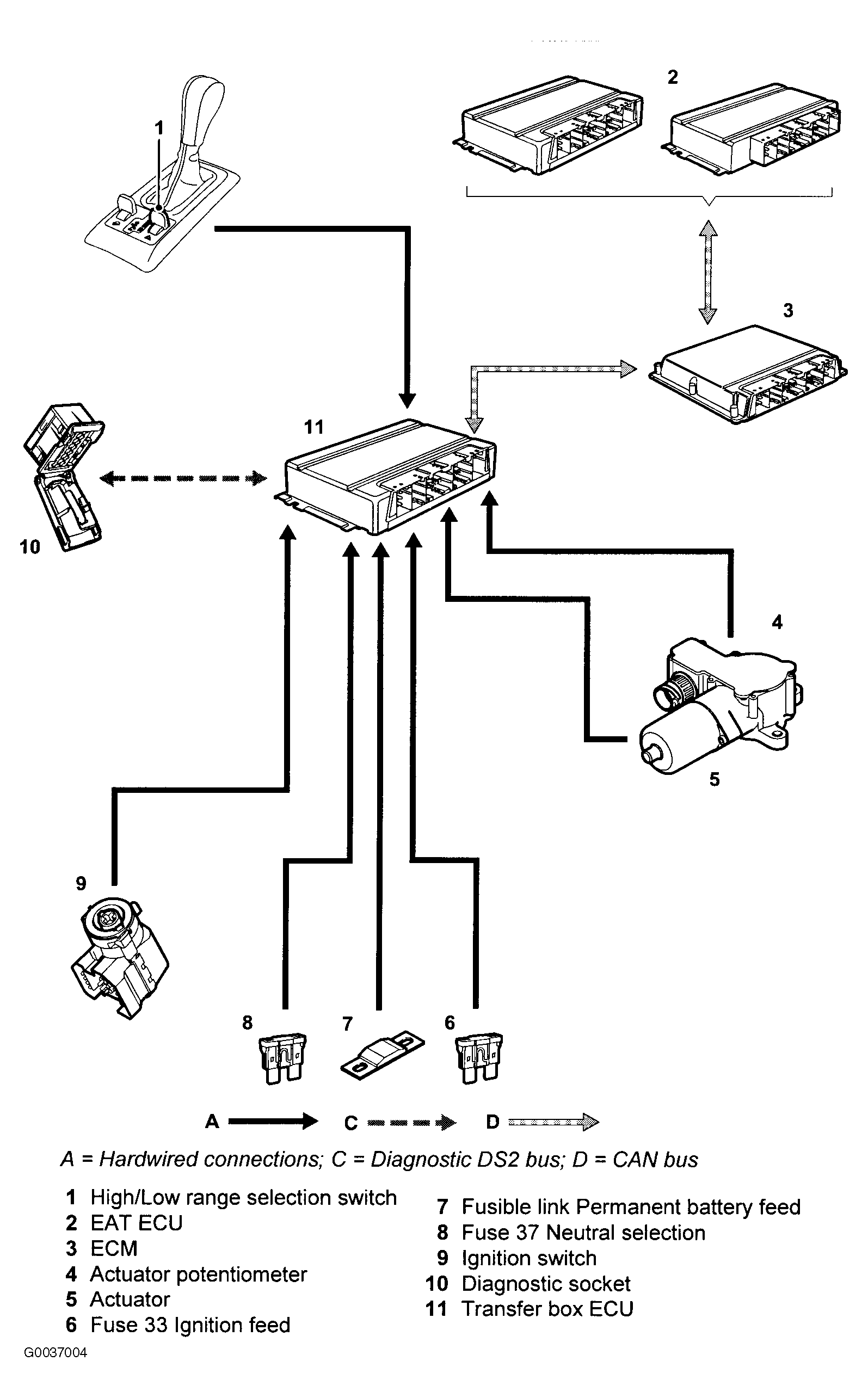 1

2

3

11

10

4

5

9

8

7

6

A C D

A = Hardwired connections; C = Diagnostic DS2 bus; D = CAN bus

1 High/Low range selection switch
2 EAT ECU
3 ECM
4 Actuator potentiometer
5 Actuator
6 Fuse 33 Ignition feed

7 Fusible link Permanent battery feed
8 Fuse 37 Neutral selection
9 Ignition switch
10 Diagnostic socket
11 Transfer box ECU

G0037004