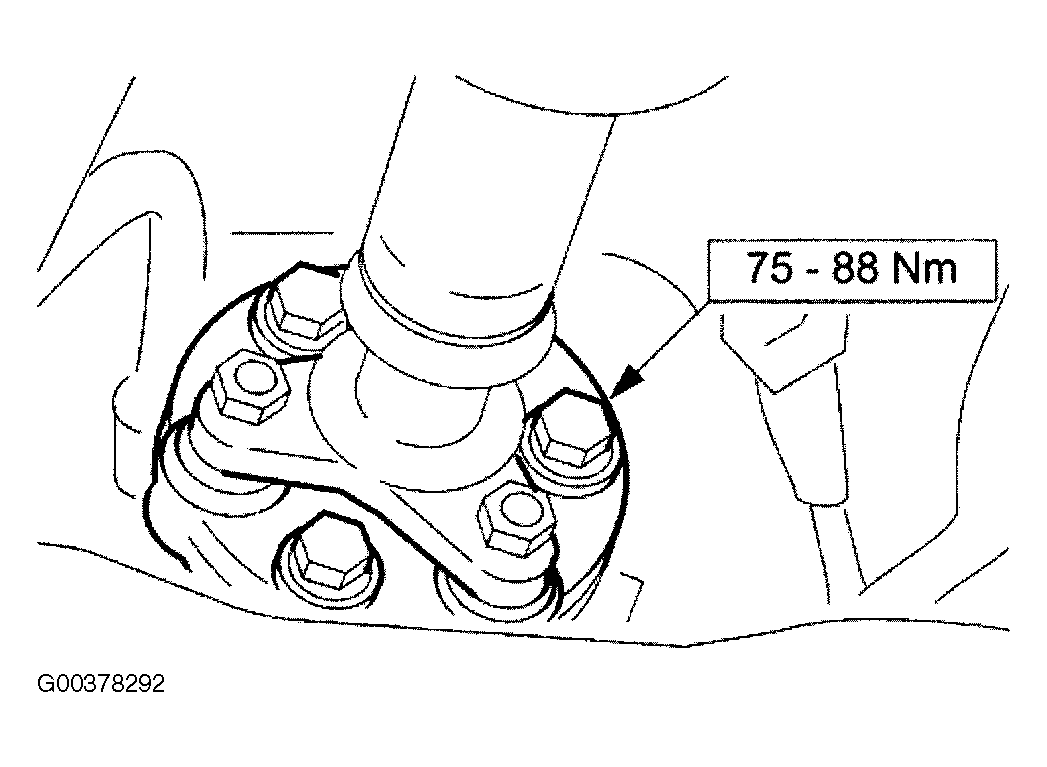 75 - 88 Nm

G00378292