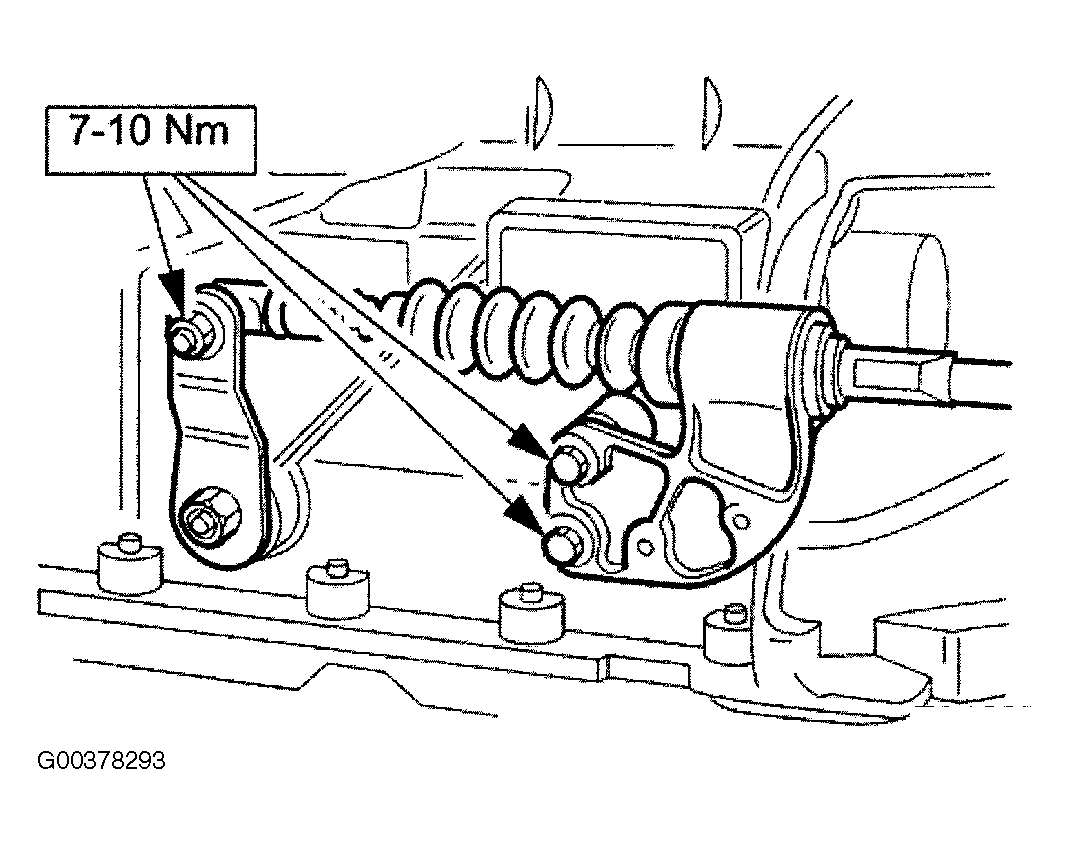 7-10 Nm

G00378293