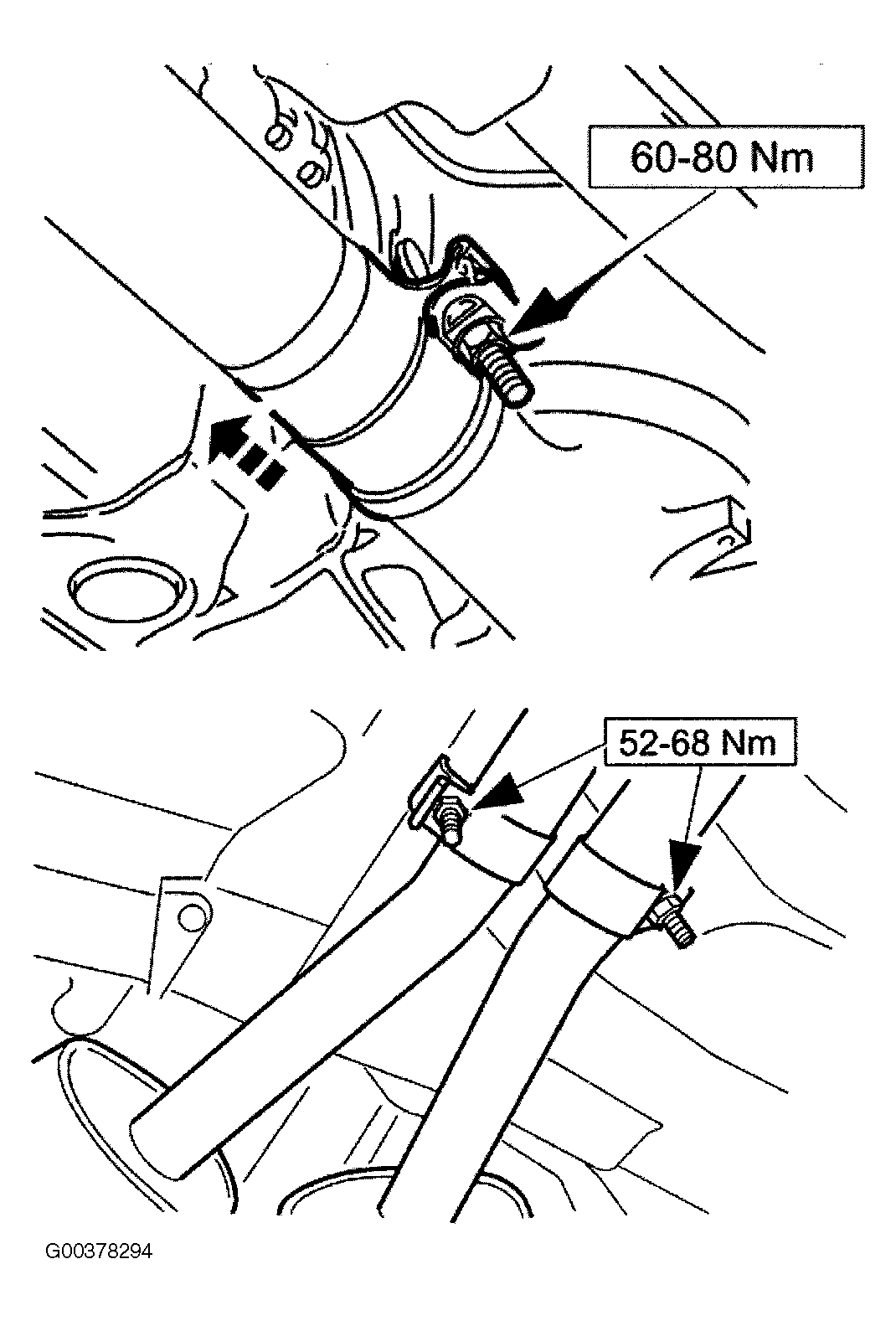 60-80 Nm

52-68 Nm

G00378294