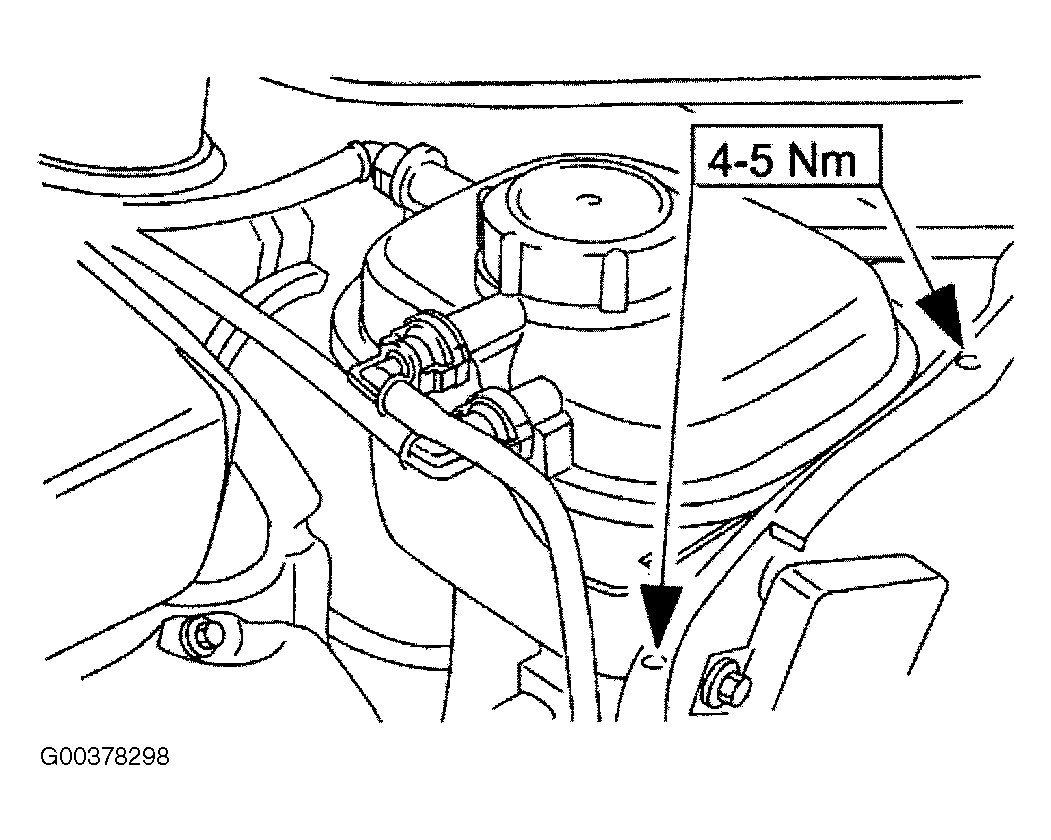 4-5 Nm

G00378298