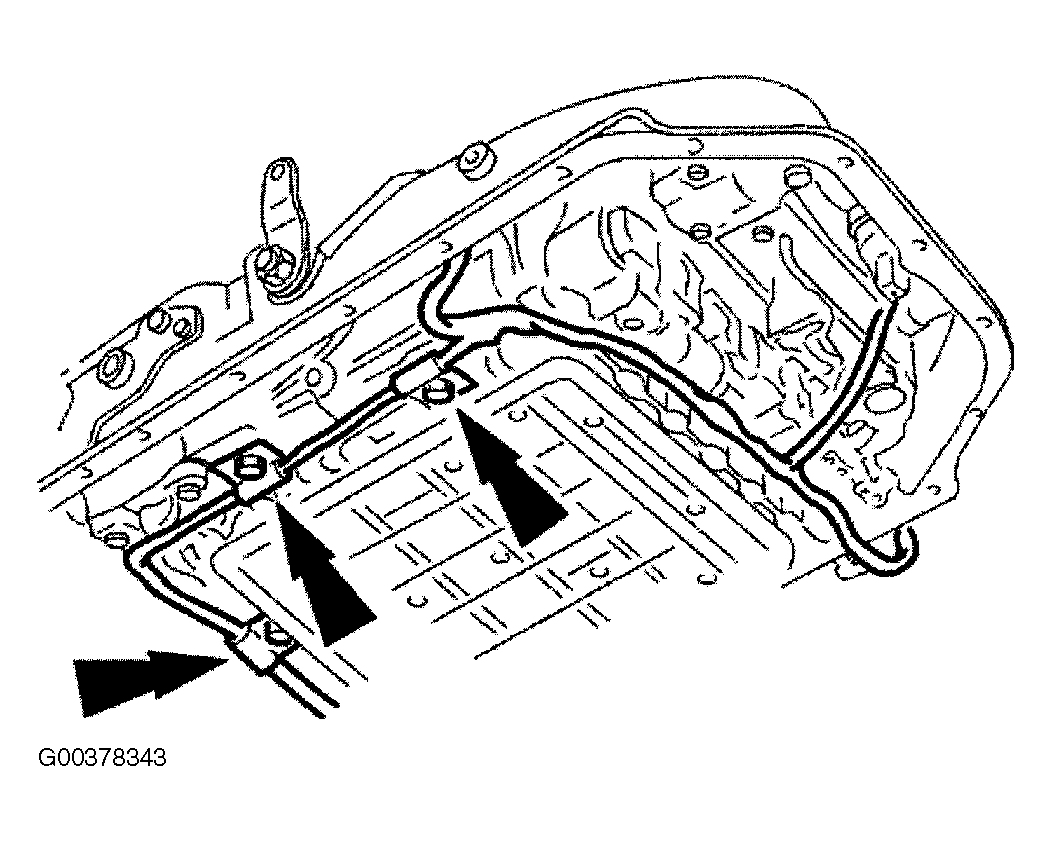 G00378343