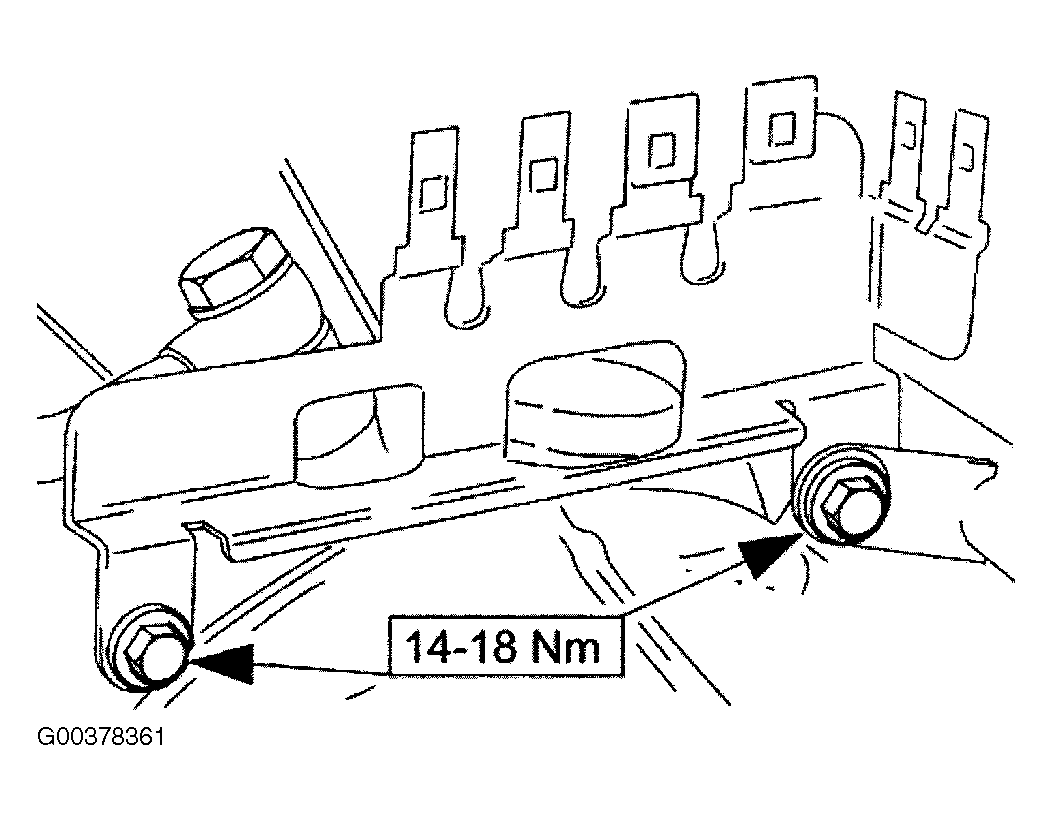 14-18 Nm

G00378361