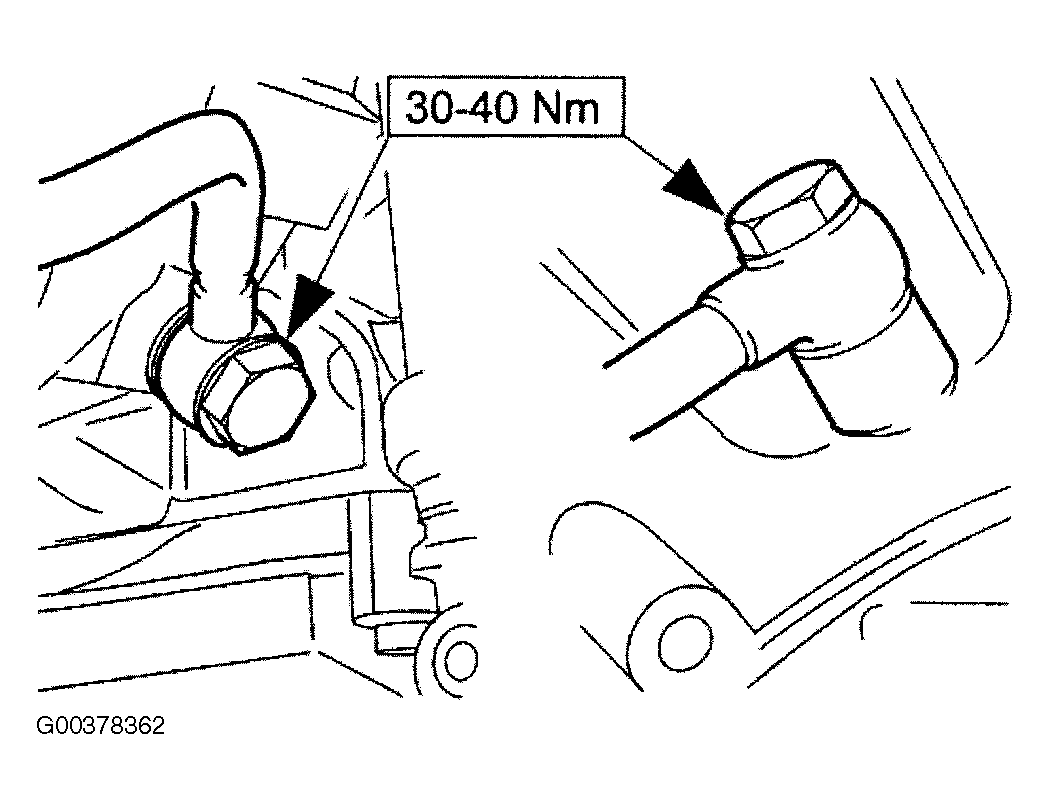 30-40 Nm

G00378362