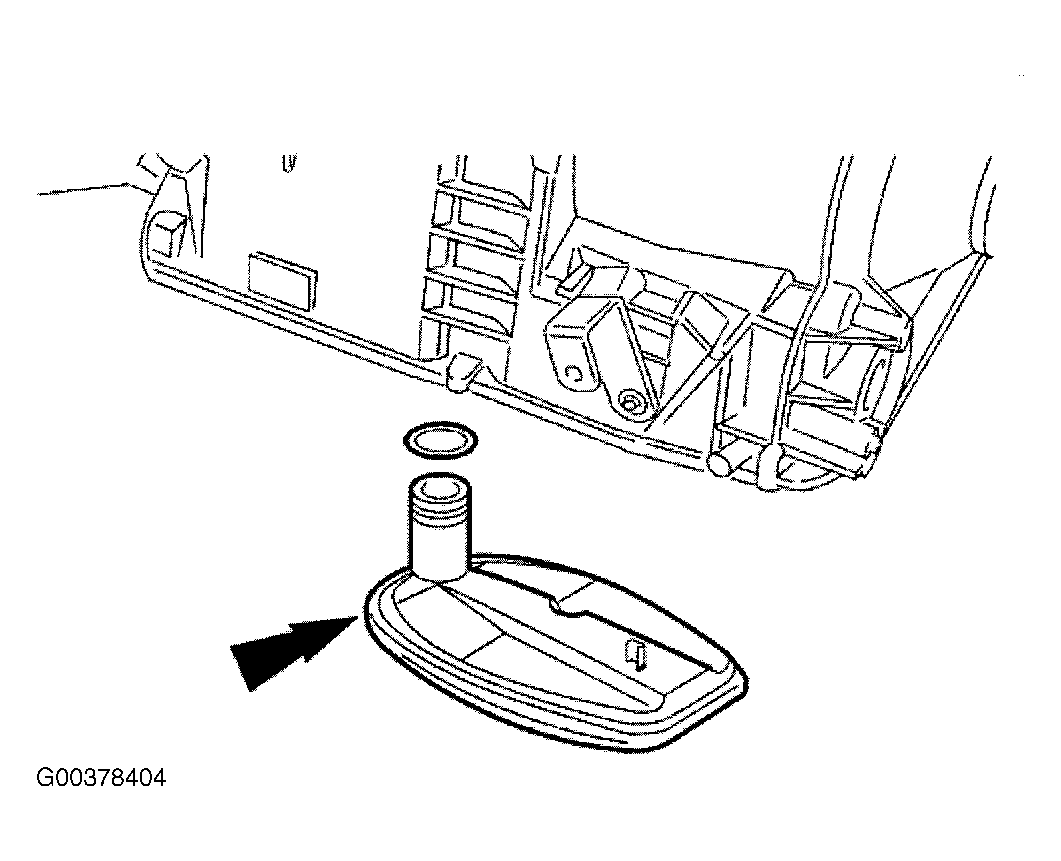 G00378404