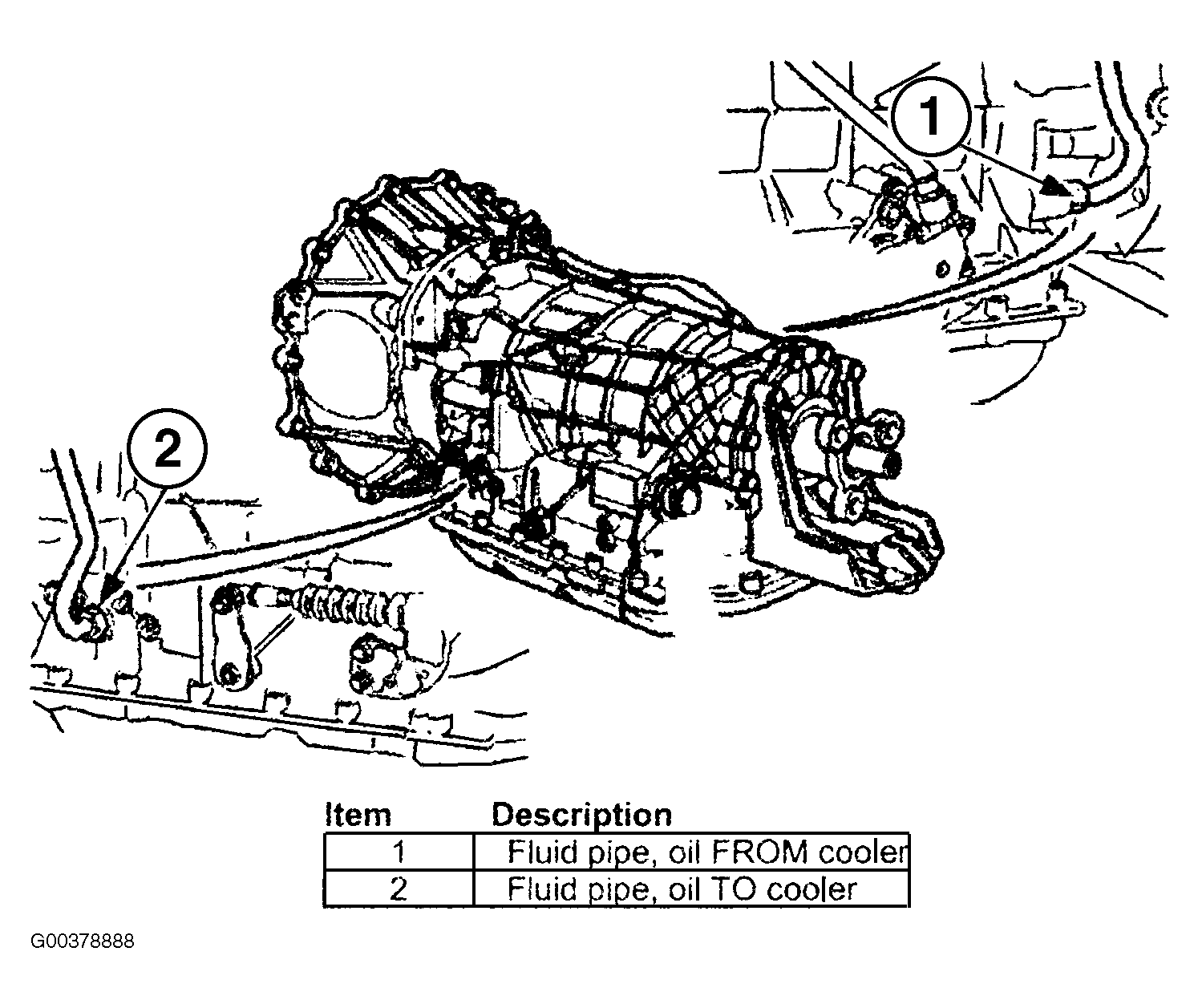 1

2

| Item | Description |
|---|---|
| 1 | Fluid pipe, oil FROM cooler |
| 2 | Fluid pipe, oil TO cooler |

G00378888