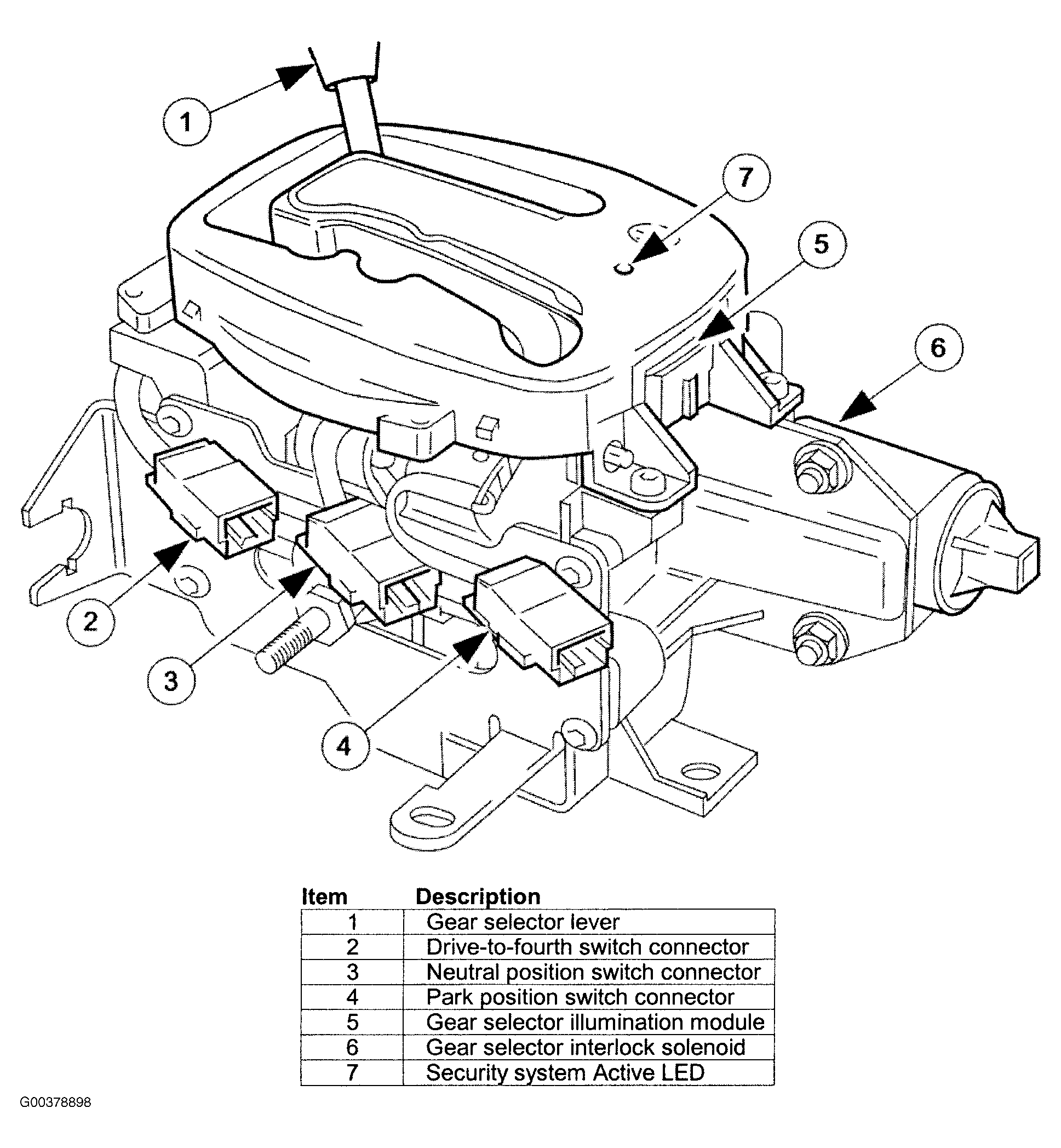 1

7

5

6

2

3

4

| Item | Description |
|---|---|
| 1 | Gear selector lever |
| 2 | Drive-to-fourth switch connector |
| 3 | Neutral position switch connector |
| 4 | Park position switch connector |
| 5 | Gear selector illumination module |
| 6 | Gear selector interlock solenoid |
| 7 | Security system Active LED |

G00378898