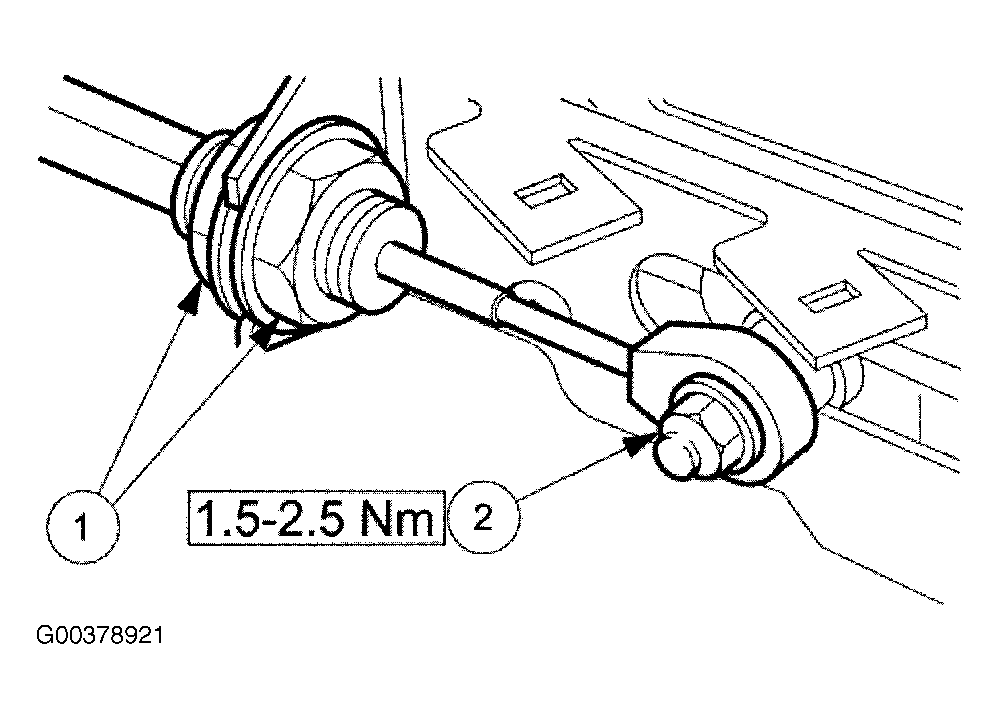 1

1.5-2.5 Nm

2

G00378921