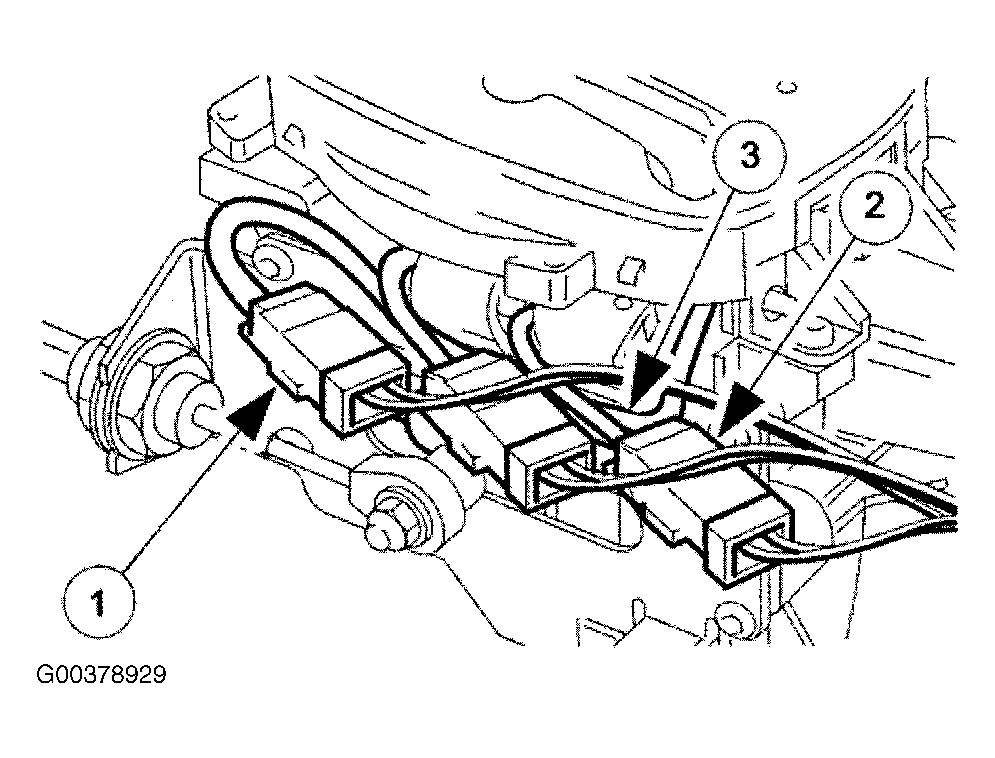 3
2
1
G00378929