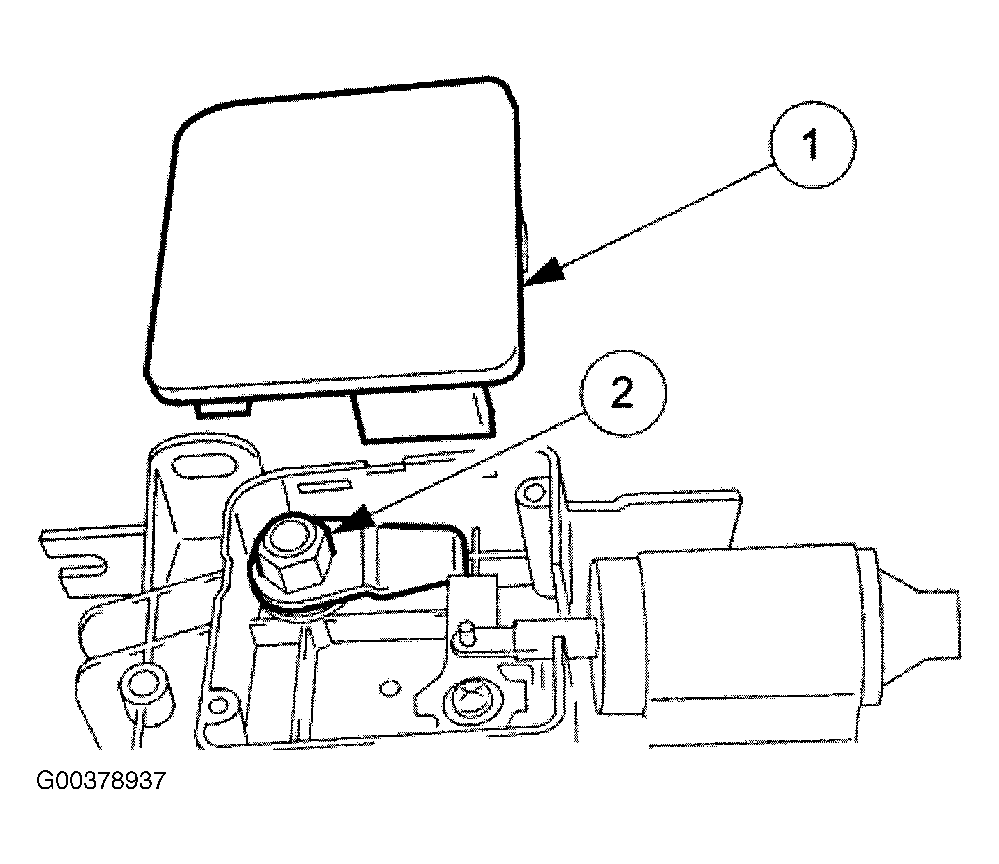 1

2

G00378937