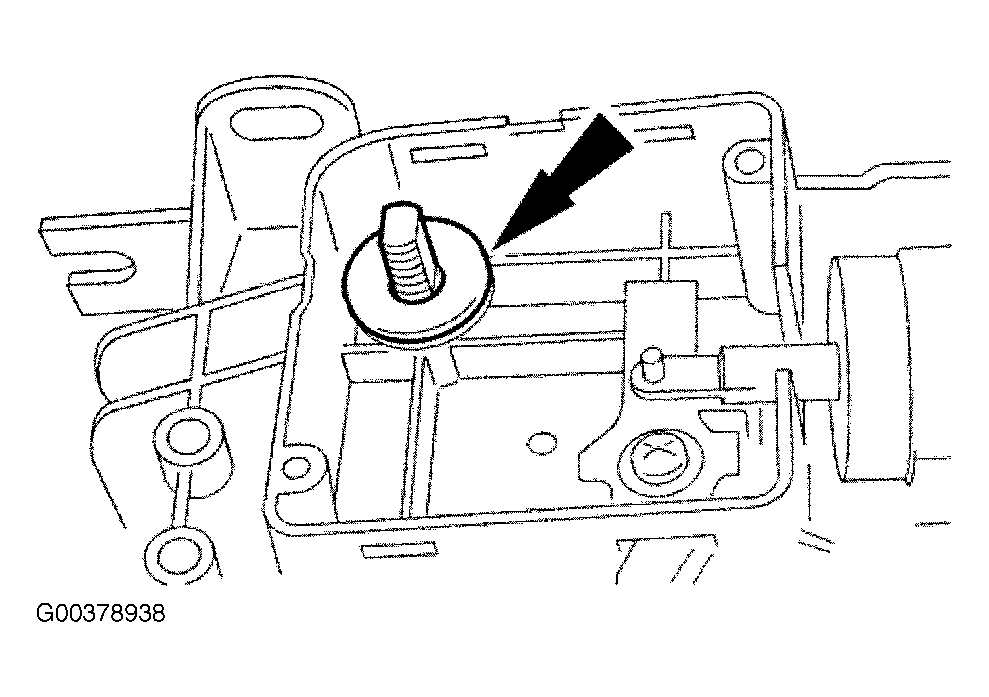 G00378938