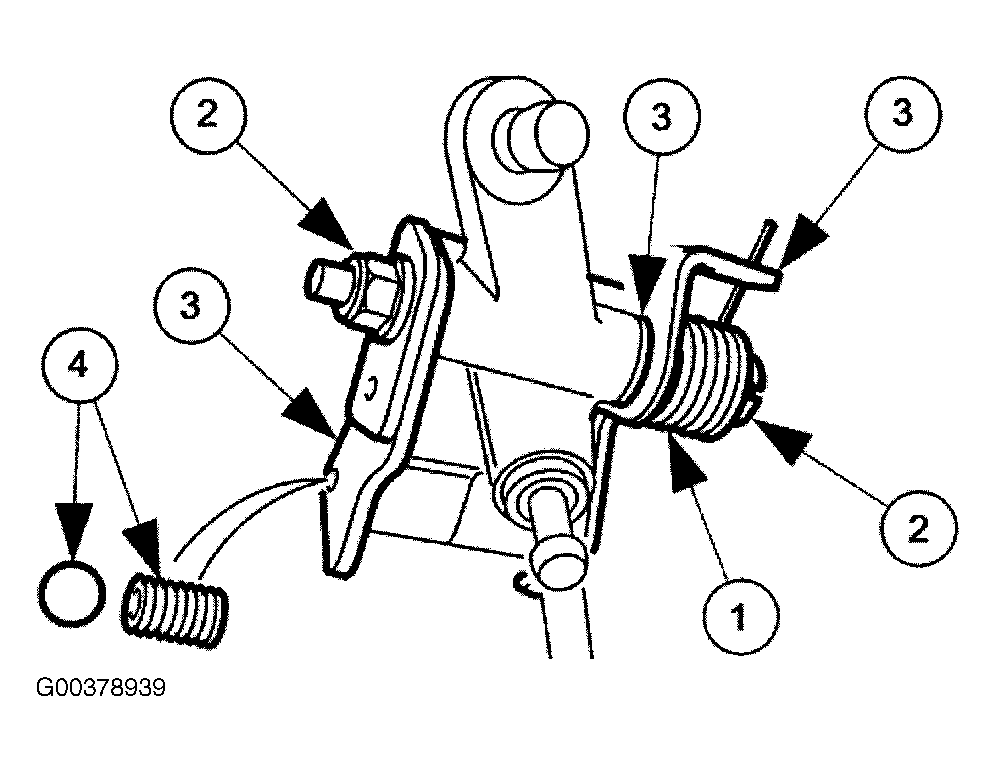 2
3
3
3
4
2
1
G00378939